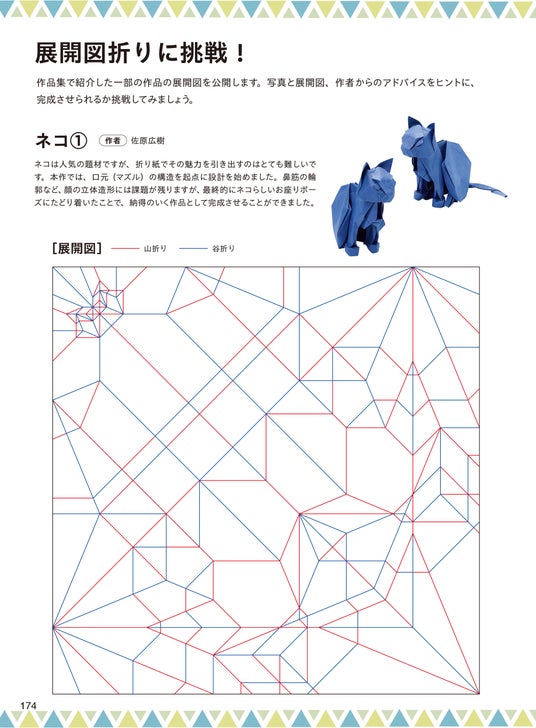 展開図折りに挑戦！

作品集で紹介した一部の作品の展開図を公開します。写真と展開図、作者からのアドバイスをヒントに、完成させられるか挑戦してみましょう。

ネコ①　作者　佐原広樹

ネコは人気の題材ですが、折り紙でその魅力を引き出すのはとても難しいです。本作では、口元（マズル）の構造を起点に設計を始めました。鼻筋の輪郭など、顔の立体造形には課題が残りますが、最終的にネコらしいお座りポーズにたどり着いたことで、納得のいく作品として完成させることができました。

［展開図］　山折り　谷折り

174