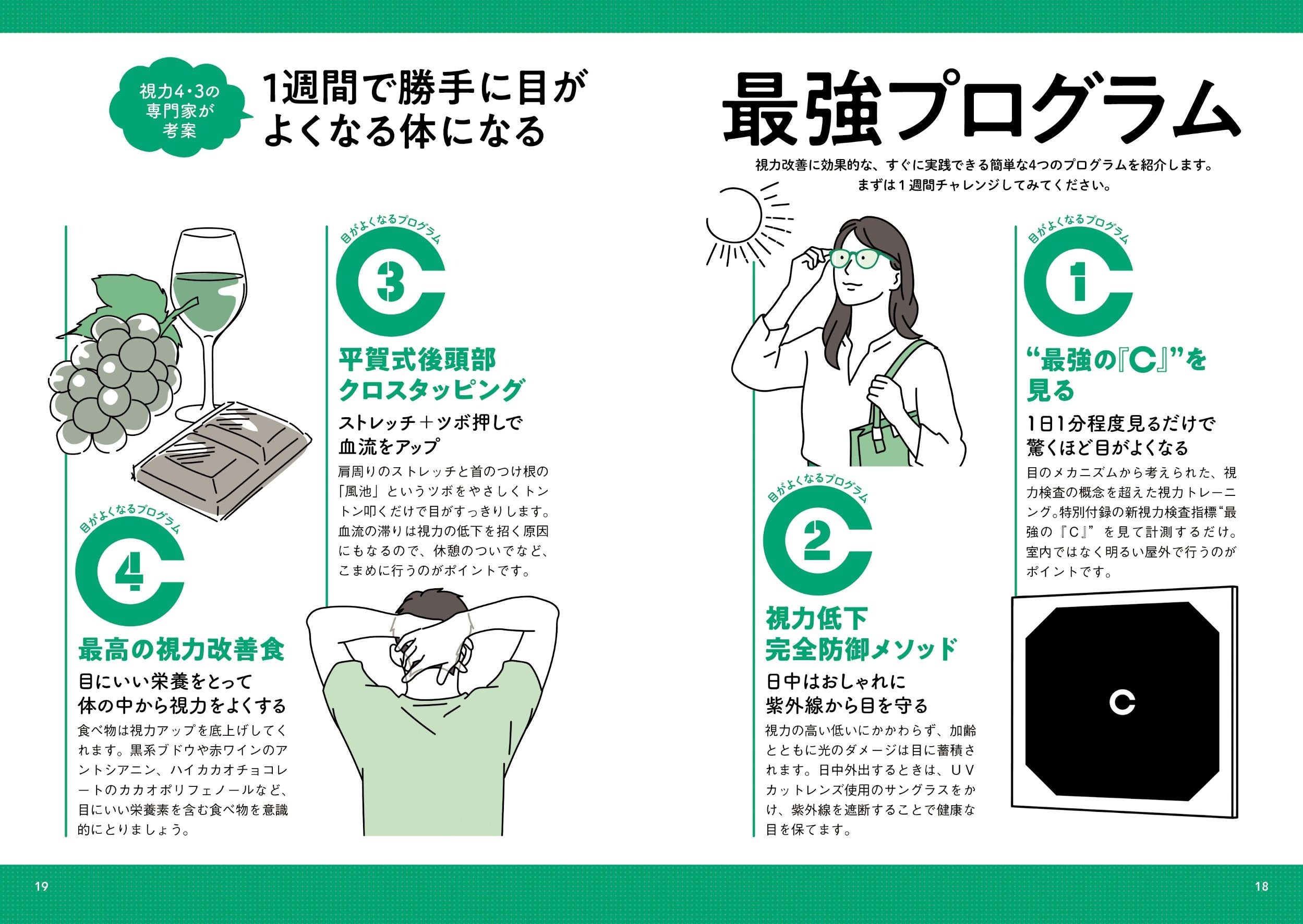 視力4・3の専門家が考案

1週間で勝手に目がよくなる体になる

最強プログラム

視力改善に効果的な、すぐに実践できる簡単な4つのプログラムを紹介します。
まずは1週間チャレンジしてみてください。

目がよくなるプログラム
1
“最強の『C』”を見る
1日1分程度見るだけで驚くほど目がよくなる
目のメカニズムから考えられた、視力検査の概念を超えた視力トレーニング。特別付録の新視力検査指標“最強の『C』”を見て計測するだけ。室内ではなく明るい屋外で行うのがポイントです。

C

目がよくなるプログラム
2
視力低下完全防御メソッド
日中はおしゃれに紫外線から目を守る
視力の高い低いにかかわらず、加齢とともに光のダメージは目に蓄積されます。日中外出するときは、UVカットレンズ使用のサングラスをかけ、紫外線を遮断することで健康な目を保てます。

目がよくなるプログラム
3
平賀式後頭部クロスタッピング
ストレッチ＋ツボ押しで血流をアップ
肩周りのストレッチと首のつけ根の「風池」というツボをやさしくトントン叩くだけで目がすっきりします。血流の滞りは視力の低下を招く原因にもなるので、休憩のついでなど、こまめに行うのがポイントです。

目がよくなるプログラム
4
最高の視力改善食
目にいい栄養をとって体の中から視力をよくする
食べ物は視力アップを底上げしてくれます。黒系ブドウや赤ワインのアントシアニン、ハイカカオチョコレートのカカオポリフェノールなど、目にいい栄養素を含む食べ物を意識的にとりましょう。

19

18