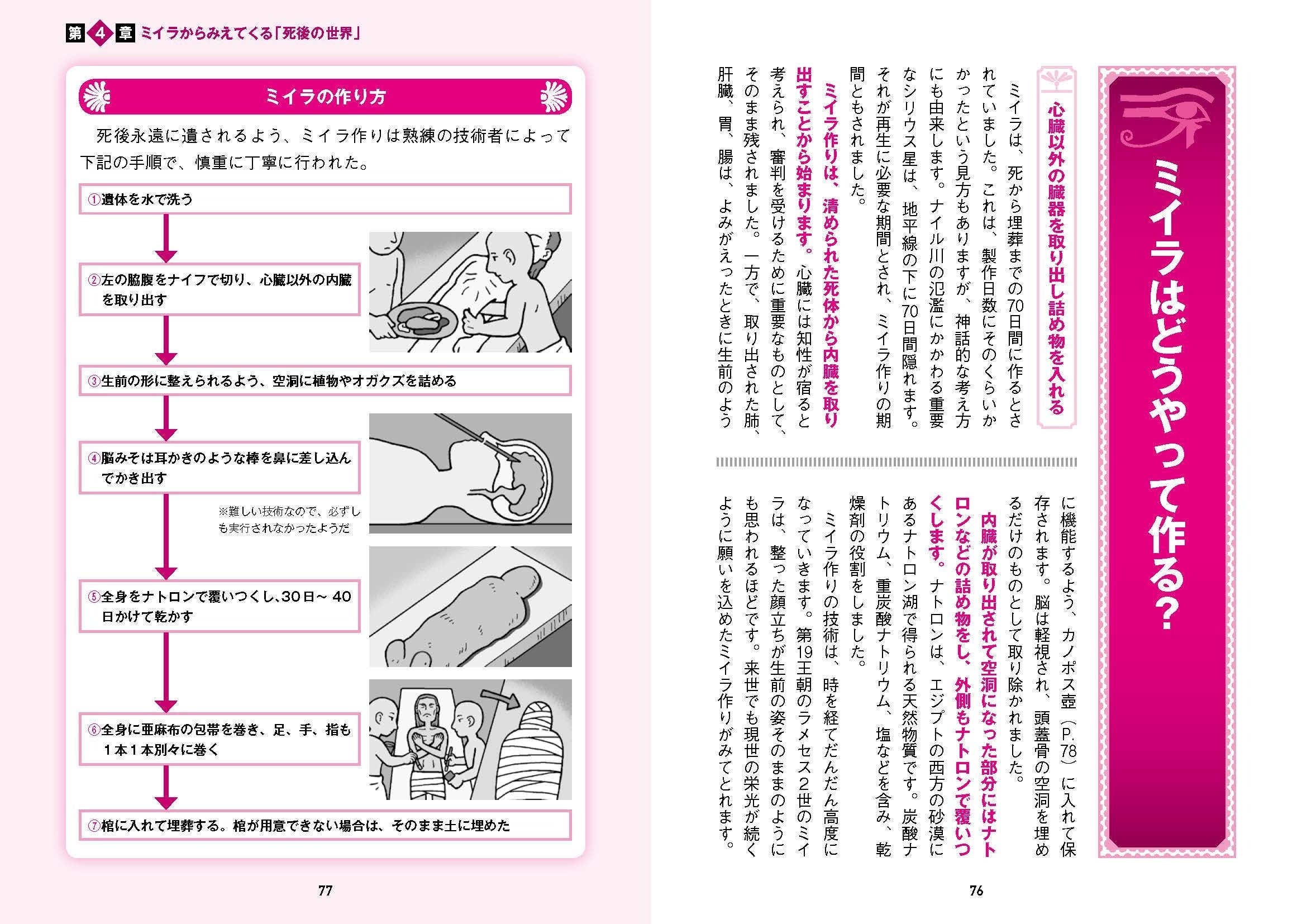 ミイラはどうやって作る？

心臓以外の臓器を取り出し詰め物を入れる

ミイラは、死から埋葬までの70日間に作るとされていました。これは、製作日数にそのくらいかかったという見方もありますが、神話的な考え方にも由来します。ナイル川の氾濫にかかわる重要なシリウス星は、地平線の下に70日間隠れます。それが再生に必要な期間とされ、ミイラ作りの期間ともされました。

ミイラ作りは、清められた死体から内臓を取り出すことから始まります。心臓には知性が宿ると考えられ、審判を受けるために重要なものとして、そのまま残されました。一方で、取り出された肺、肝臓、胃、腸は、よみがえったときに生前のように機能するよう、カノポス壺（P.78）に入れて保存されます。脳は軽視され、頭蓋骨の空洞を埋めるだけのものとして取り除かれました。

内臓が取り出されて空洞になった部分にはナトロンなどの詰め物をし、外側もナトロンで覆いつくします。ナトロンは、エジプトの西方の砂漠にあるナトロン湖で得られる天然物質です。炭酸ナトリウム、重炭酸ナトリウム、塩などを含み、乾燥剤の役割をしました。

ミイラ作りの技術は、時を経てだんだん高度になっていきます。第19王朝のラメセス2世のミイラは、整った顔立ちが生前の姿そのままのようにも思われるほどです。来世でも現世の栄光が続くように願いを込めたミイラ作りがみてとれます。

76

第4章 ミイラからみえてくる「死後の世界」

ミイラの作り方

死後永遠に遺されるよう、ミイラ作りは熟練の技術者によって下記の手順で、慎重に丁寧に行われた。

①遺体を水で洗う

②左の脇腹をナイフで切り、心臓以外の内臓を取り出す

③生前の形に整えられるよう、空洞に植物やオガクズを詰める

④脳みそは耳かきのような棒を鼻に差し込んでかき出す

※難しい技術なので、必ずしも実行されなかったようだ

⑤全身をナトロンで覆いつくし、30日～40日かけて乾かす

⑥全身に亜麻布の包帯を巻き、足、手、指も1本1本別々に巻く

⑦棺に入れて埋葬する。棺が用意できない場合は、そのまま土に埋めた

77