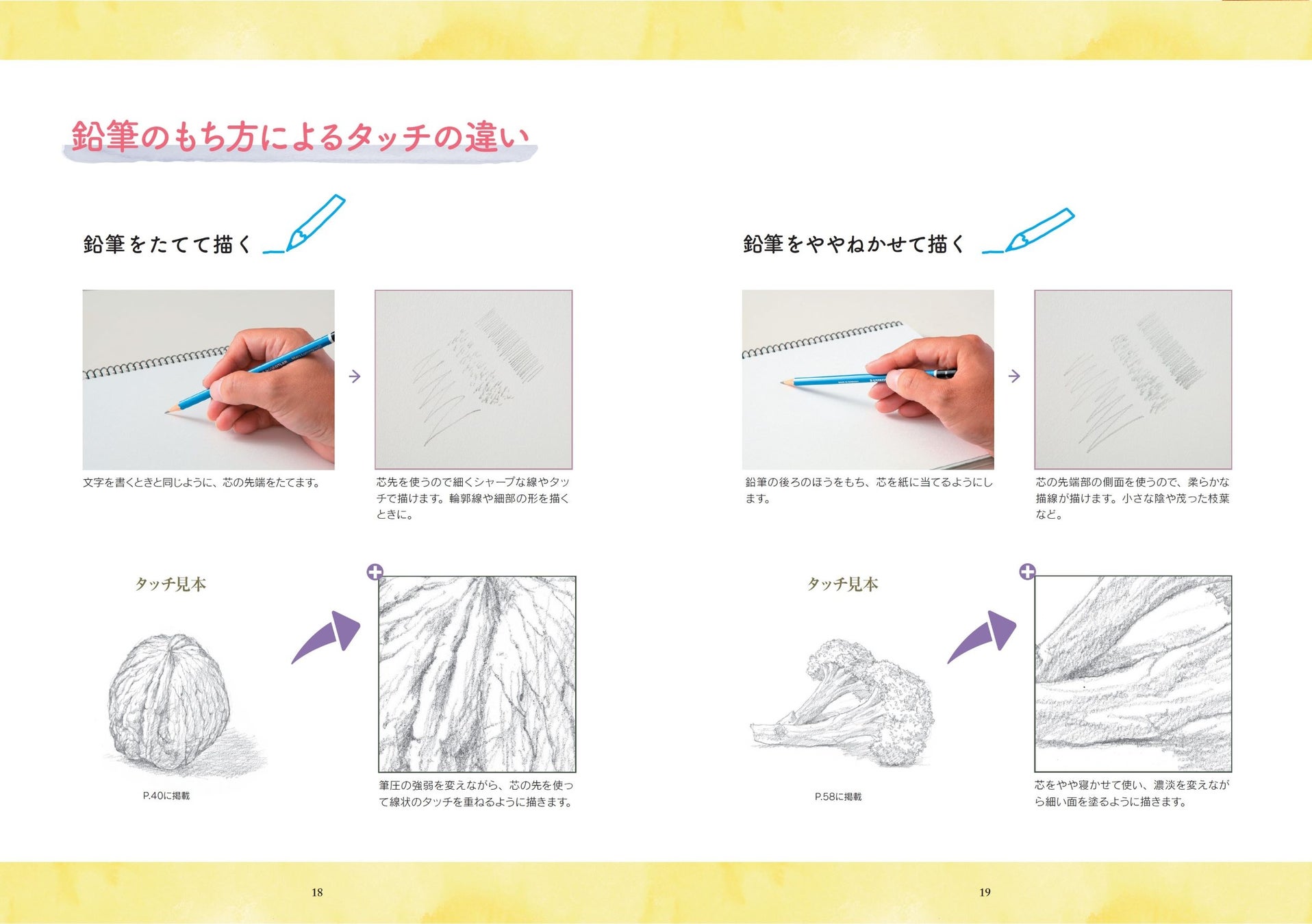 鉛筆のもち方によるタッチの違い

鉛筆をたてて描く

文字を書くときと同じように、芯の先端をたてます。

芯先を使うので細くシャープな線やタッチで描けます。輪郭線や細部の形を描くときに。

タッチ見本

P.40に掲載

筆圧の強弱を変えながら、芯の先を使って線状のタッチを重ねるように描きます。

18

鉛筆をややねかせて描く

鉛筆の後ろのほうをもち、芯を紙に当てるようにします。

芯の先端部の側面を使うので、柔らかな描線が描けます。小さな陰や茂った枝葉など。

タッチ見本

P.58に掲載

芯をやや寝かせて使い、濃淡を変えながら細い面を塗るように描きます。

19