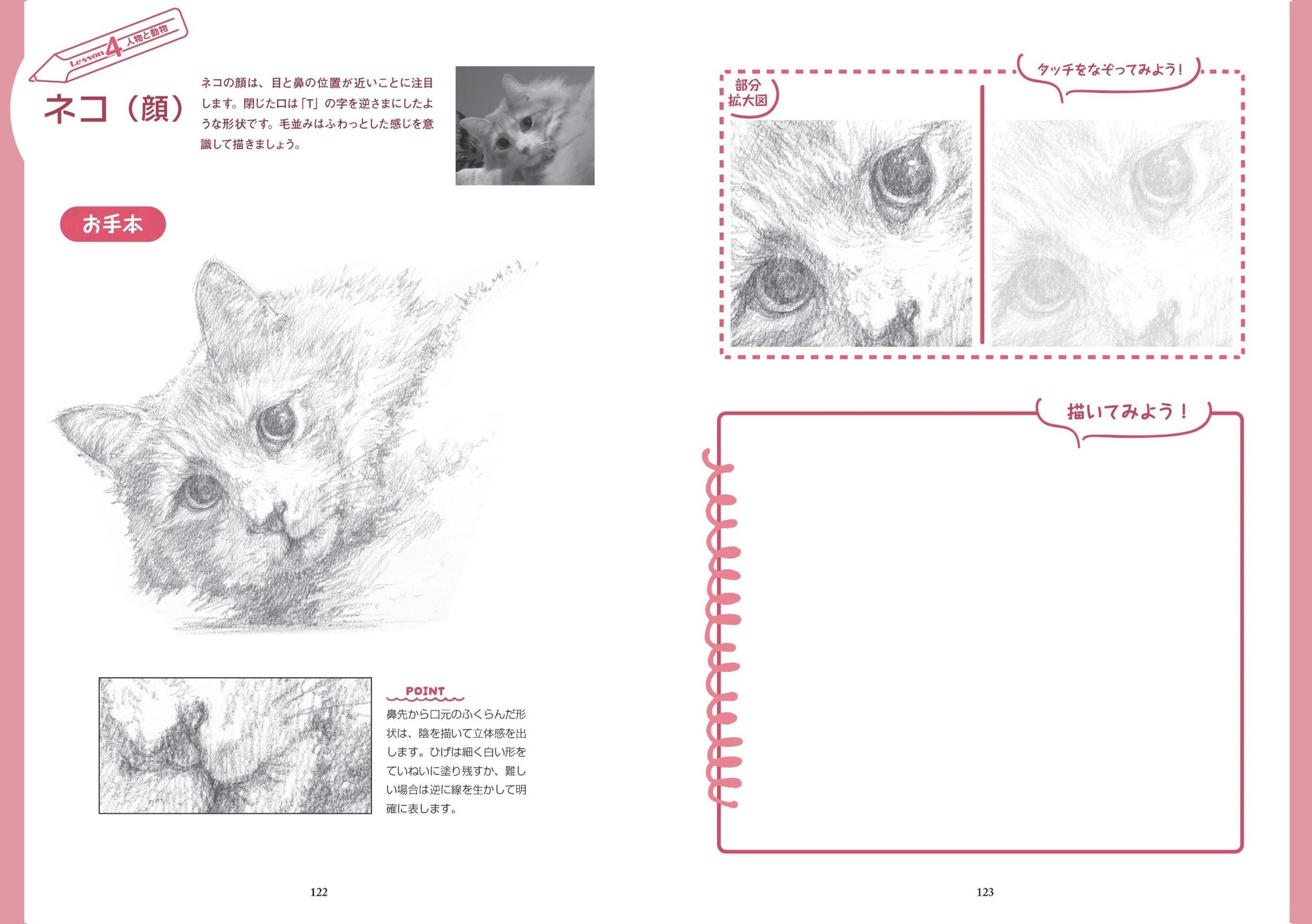 Lesson 4 人物と動物

ネコ（顔）

ネコの顔は、目と鼻の位置が近いことに注目します。閉じた口は「T」の字を逆さまにしたような形状です。毛並みはふわっとした感じを意識して描きましょう。

お手本

POINT
鼻先から口元のふくらんだ形状は、陰を描いて立体感を出します。ひげは細く白い形をていねいに塗り残すか、難しい場合は逆に線を生かして明確に表します。

122

部分拡大図

タッチをなぞってみよう！

描いてみよう！

123