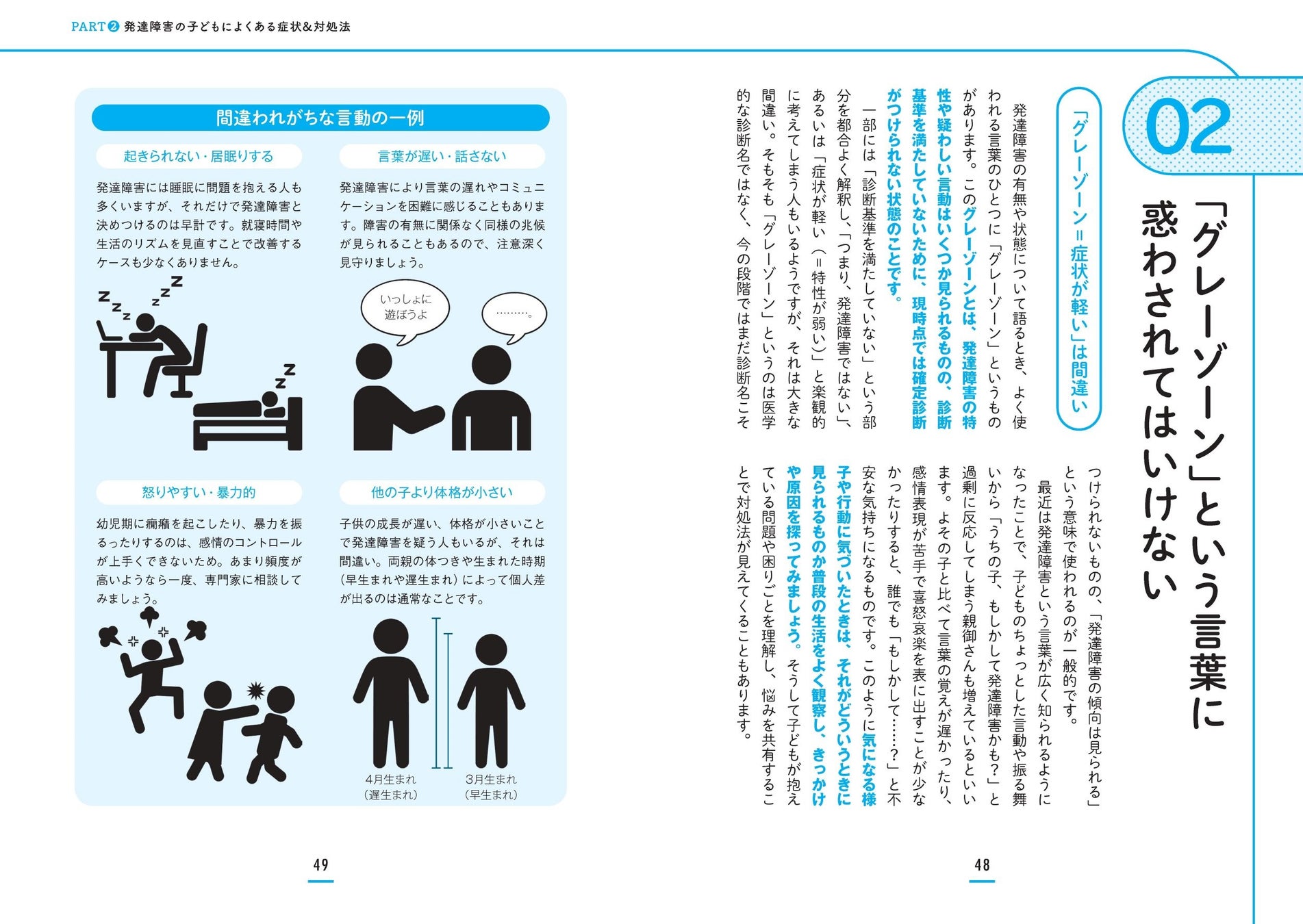 PART❷ 発達障害の子どもによくある症状&対処法

02

「グレーゾーン」という言葉に惑わされてはいけない

「グレーゾーン=症状が軽い」は間違い

発達障害の有無や状態について語るとき、よく使われる言葉のひとつに「グレーゾーン」というものがあります。このグレーゾーンとは、発達障害の特性や疑わしい言動はいくつか見られるものの、診断基準を満たしていないために、現時点では確定診断がつけられない状態のことです。

一部には「診断基準を満たしていない」という部分を都合よく解釈し、「つまり、発達障害ではない」、あるいは「症状が軽い(=特性が弱い)」と楽観的に考えてしまう人もいるようですが、それは大きな間違い。そもそも「グレーゾーン」というのは医学的な診断名ではなく、今の段階ではまだ診断名こそつけられないものの、「発達障害の傾向は見られる」という意味で使われるのが一般的です。

最近は発達障害という言葉が広く知られるようになったことで、子どものちょっとした言動や振る舞いから「うちの子、もしかして発達障害かも?」と過剰に反応してしまう親御さんも増えているといいます。よその子と比べて言葉の覚えが遅かったり、感情表現が苦手で喜怒哀楽を表に出すことが少なかったりすると、誰でも「もしかして……?」と不安な気持ちになるものです。このように気になる様子や行動に気づいたときは、それがどういうときに見られるものか普段の生活をよく観察し、きっかけや原因を探ってみましょう。そうして子どもが抱えている問題や困りごとを理解し、悩みを共有することで対処法が見えてくることもあります。

48

間違われがちな言動の一例

起きられない・居眠りする

発達障害には睡眠に問題を抱える人も多くいますが、それだけで発達障害と決めつけるのは早計です。就寝時間や生活のリズムを見直すことで改善するケースも少なくありません。

言葉が遅い・話さない

発達障害により言葉の遅れやコミュニケーションを困難に感じることもあります。障害の有無に関係なく同様の兆候が見られることもあるので、注意深く見守りましょう。

いっしょに遊ぼうよ

………。

怒りやすい・暴力的

幼児期に癇癪を起こしたり、暴力を振るったりするのは、感情のコントロールが上手くできないため。あまり頻度が高いようなら一度、専門家に相談してみましょう。

他の子より体格が小さい

子供の成長が遅い、体格が小さいことで発達障害を疑う人もいるが、それは間違い。両親の体つきや生まれた時期(早生まれや遅生まれ)によって個人差が出るのは通常なことです。

4月生まれ(遅生まれ)

3月生まれ(早生まれ)

49