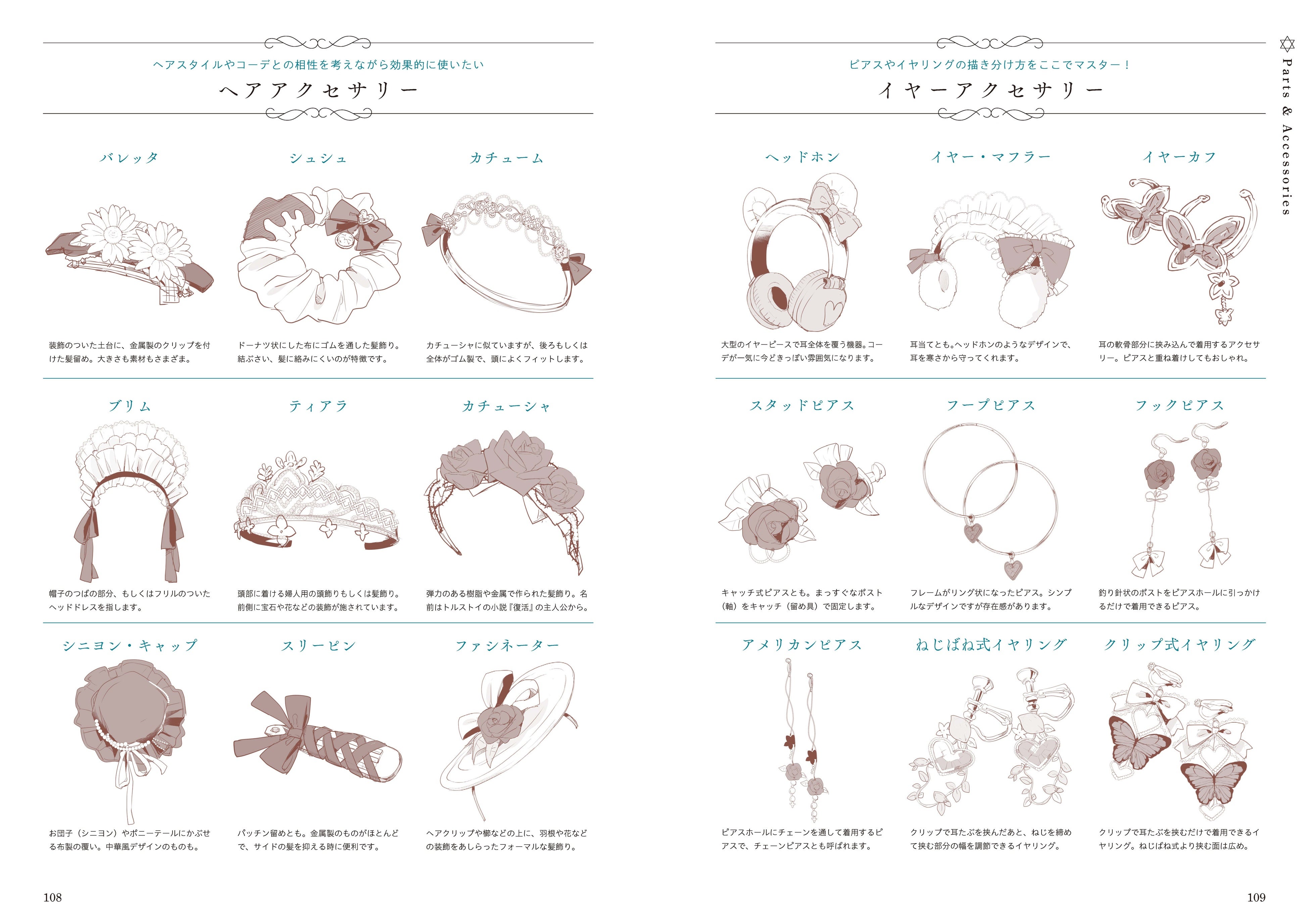 ヘアスタイルやコーデとの相性を考えながら効果的に使いたい
ヘアアクセサリー

バレッタ

装飾のついた土台に、金属製のクリップを付けた髪留め。大きさも素材もさまざま。

シュシュ

ドーナツ状にした布にゴムを通した髪飾り。結ぶさい、髪に絡みにくいのが特徴です。

カチューム

カチューシャに似ていますが、後ろもしくは全体がゴム製で、頭によくフィットします。

ブリム

帽子のつばの部分、もしくはフリルのついたヘッドドレスを指します。

ティアラ

頭部に着ける婦人用の頭飾りもしくは髪飾り。前側に宝石や花などの装飾が施されています。

カチューシャ

弾力のある樹脂や金属で作られた髪飾り。名前はトルストイの小説『復活』の主人公から。

シニヨン・キャップ

お団子（シニヨン）やポニーテールにかぶせる布製の覆い。中華風デザインのものも。

スリーピン

パッチン留めとも。金属製のものがほとんどで、サイドの髪を抑える時に便利です。

ファシネーター

ヘアクリップや櫛などの上に、羽根や花などの装飾をあしらったフォーマルな髪飾り。

108

ピアスやイヤリングの描き分け方をここでマスター！
イヤーアクセサリー

Parts & Accessories

ヘッドホン

大型のイヤーピースで耳全体を覆う機器。コーデが一気に今どきっぽい雰囲気になります。

イヤー・マフラー

耳当てとも。ヘッドホンのようなデザインで、耳を寒さから守ってくれます。

イヤーカフ

耳の軟骨部分に挟み込んで着用するアクセサリー。ピアスと重ね着けしてもおしゃれ。

スタッドピアス

キャッチ式ピアスとも。まっすぐなポスト（軸）をキャッチ（留め具）で固定します。

フープピアス

フレームがリング状になったピアス。シンプルなデザインですが存在感があります。

フックピアス

釣り針状のポストをピアスホールに引っかけるだけで着用できるピアス。

アメリカンピアス

ピアスホールにチェーンを通して着用するピアスで、チェーンピアスとも呼ばれます。

ねじばね式イヤリング

クリップで耳たぶを挟んだあと、ねじを締めて挟む部分の幅を調節できるイヤリング。

クリップ式イヤリング

クリップで耳たぶを挟むだけで着用できるイヤリング。ねじばね式より挟む面は広め。

109