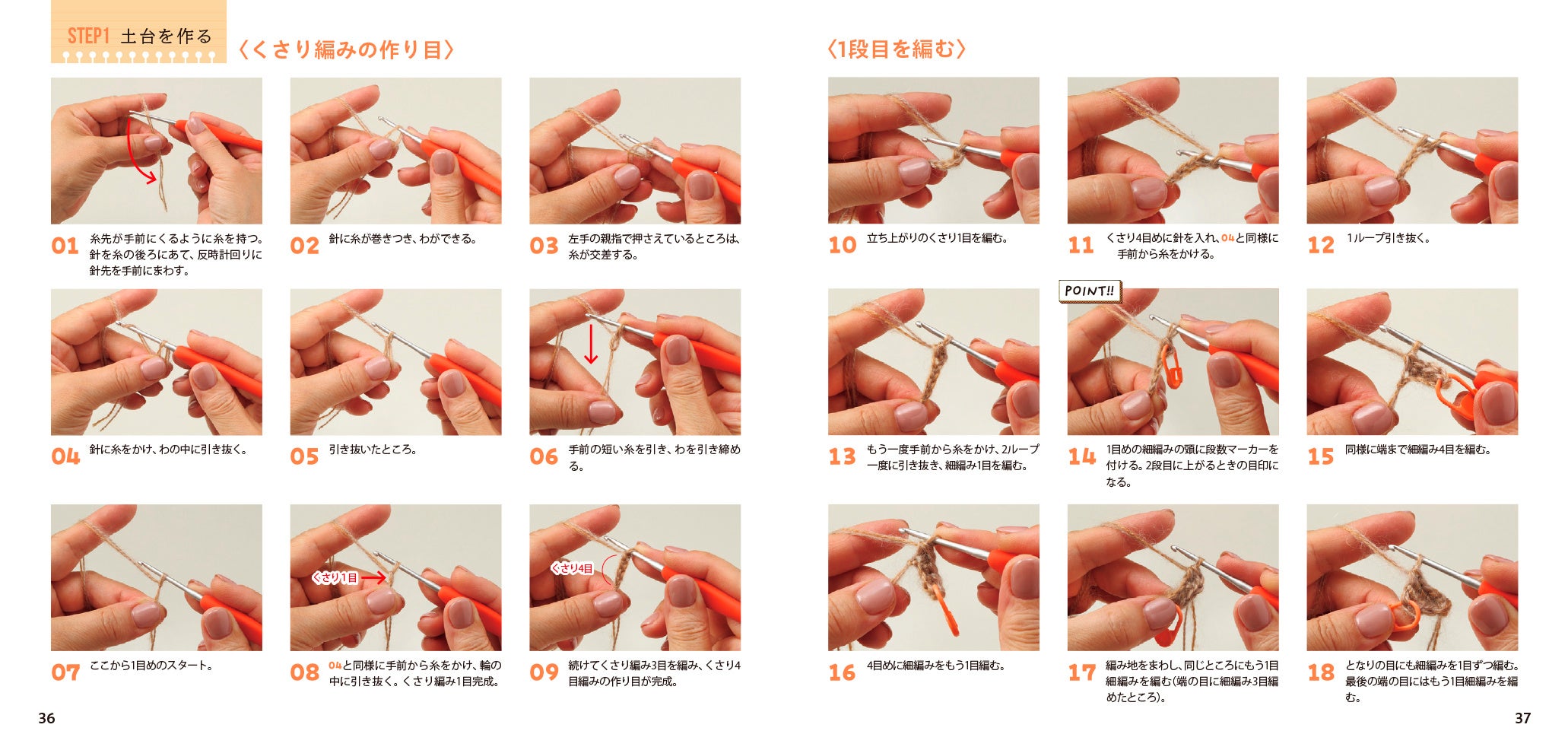 STEP1 土台を作る

〈くさり編みの作り目〉

01 糸先が手前にくるように糸を持つ。針を糸の後ろにあて、反時計回りに針先を手前にまわす。

02 針に糸が巻きつき、わができる。

03 左手の親指で押さえているところは、糸が交差する。

04 針に糸をかけ、わの中に引き抜く。

05 引き抜いたところ。

06 手前の短い糸を引き、わを引き締める。

07 ここから1目めのスタート。

くさり1目

08 04と同様に手前から糸をかけ、輪の中に引き抜く。くさり編み1目完成。

くさり4目

09 続けてくさり編み3目を編み、くさり4目編みの作り目が完成。

36

〈1段目を編む〉

10 立ち上がりのくさり1目を編む。

11 くさり4目めに針を入れ、04と同様に手前から糸をかける。

12 1ループ引き抜く。

13 もう一度手前から糸をかけ、2ループ一度に引き抜き、細編み1目を編む。

POINT!!

14 1目めの細編みの頭に段数マーカーを付ける。2段目に上がるときの目印になる。

15 同様に端まで細編み4目を編む。

16 4目めに細編みをもう1目編む。

17 編み地をまわし、同じところにもう1目細編みを編む(端の目に細編み3目編めたところ)。

18 となりの目にも細編みを1目ずつ編む。最後の端の目にはもう1目細編みを編む。

37