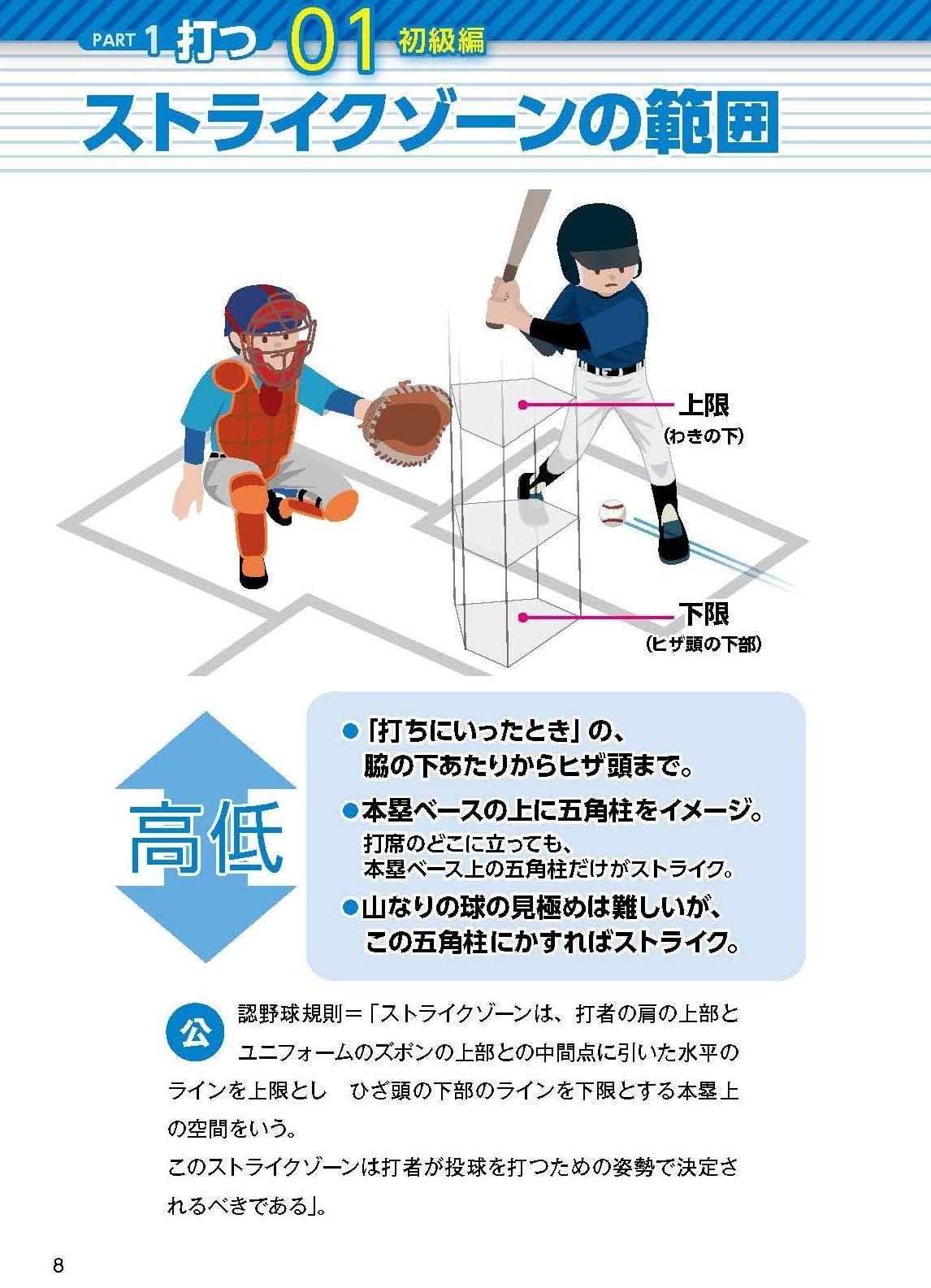 PART 1 打つ 01 初級編

ストライクゾーンの範囲

上限
(わきの下)

下限
(ヒザ頭の下部)

高低

●「打ちにいったとき」の、脇の下あたりからヒザ頭まで。

●本塁ベースの上に五角柱をイメージ。
打席のどこに立っても、本塁ベース上の五角柱だけがストライク。

●山なりの球の見極めは難しいが、この五角柱にかすればストライク。

公認野球規則＝「ストライクゾーンは、打者の肩の上部とユニフォームのズボンの上部との中間点に引いた水平のラインを上限とし　ひざ頭の下部のラインを下限とする本塁上の空間をいう。
このストライクゾーンは打者が投球を打つための姿勢で決定されるべきである」。

8