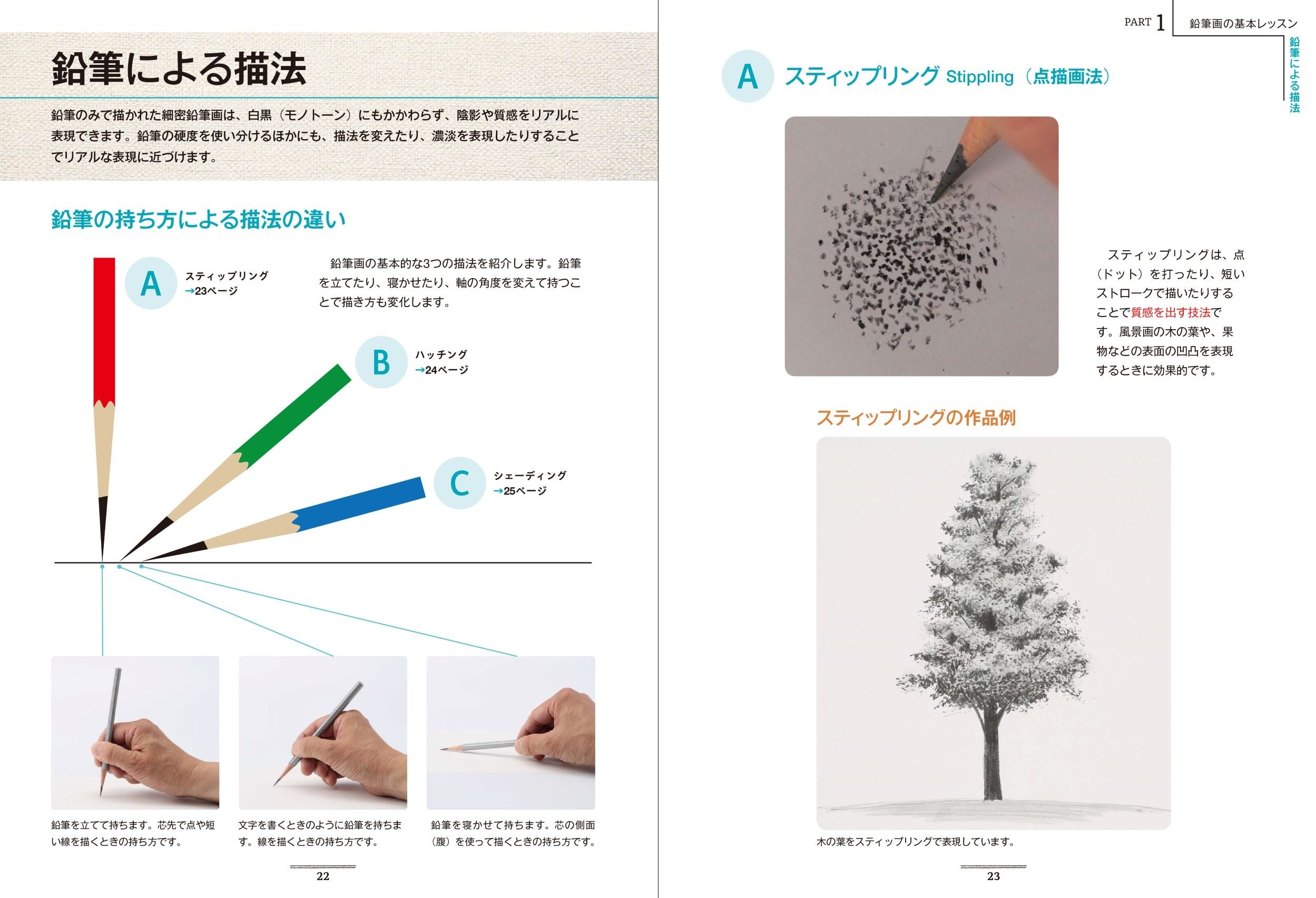 鉛筆による描法

鉛筆のみで描かれた細密鉛筆画は、白黒（モノトーン）にもかかわらず、陰影や質感をリアルに表現できます。鉛筆の硬度を使い分けるほかにも、描法を変えたり、濃淡を表現したりすることでリアルな表現に近づけます。

鉛筆の持ち方による描法の違い

A スティップリング →23ページ

鉛筆画の基本的な3つの描法を紹介します。鉛筆を立てたり、寝かせたり、軸の角度を変えて持つことで描き方も変化します。

B ハッチング →24ページ

C シェーディング →25ページ

鉛筆を立てて持ちます。芯先で点や短い線を描くときの持ち方です。

文字を書くときのように鉛筆を持ちます。線を描くときの持ち方です。

鉛筆を寝かせて持ちます。芯の側面（腹）を使って描くときの持ち方です。

22

PART 1 鉛筆画の基本レッスン

鉛筆による描法

A スティップリング Stippling（点描画法）

スティップリングは、点（ドット）を打ったり、短いストロークで描いたりすることで質感を出す技法です。風景画の木の葉や、果物などの表面の凹凸を表現するときに効果的です。

スティップリングの作品例

木の葉をスティップリングで表現しています。

23