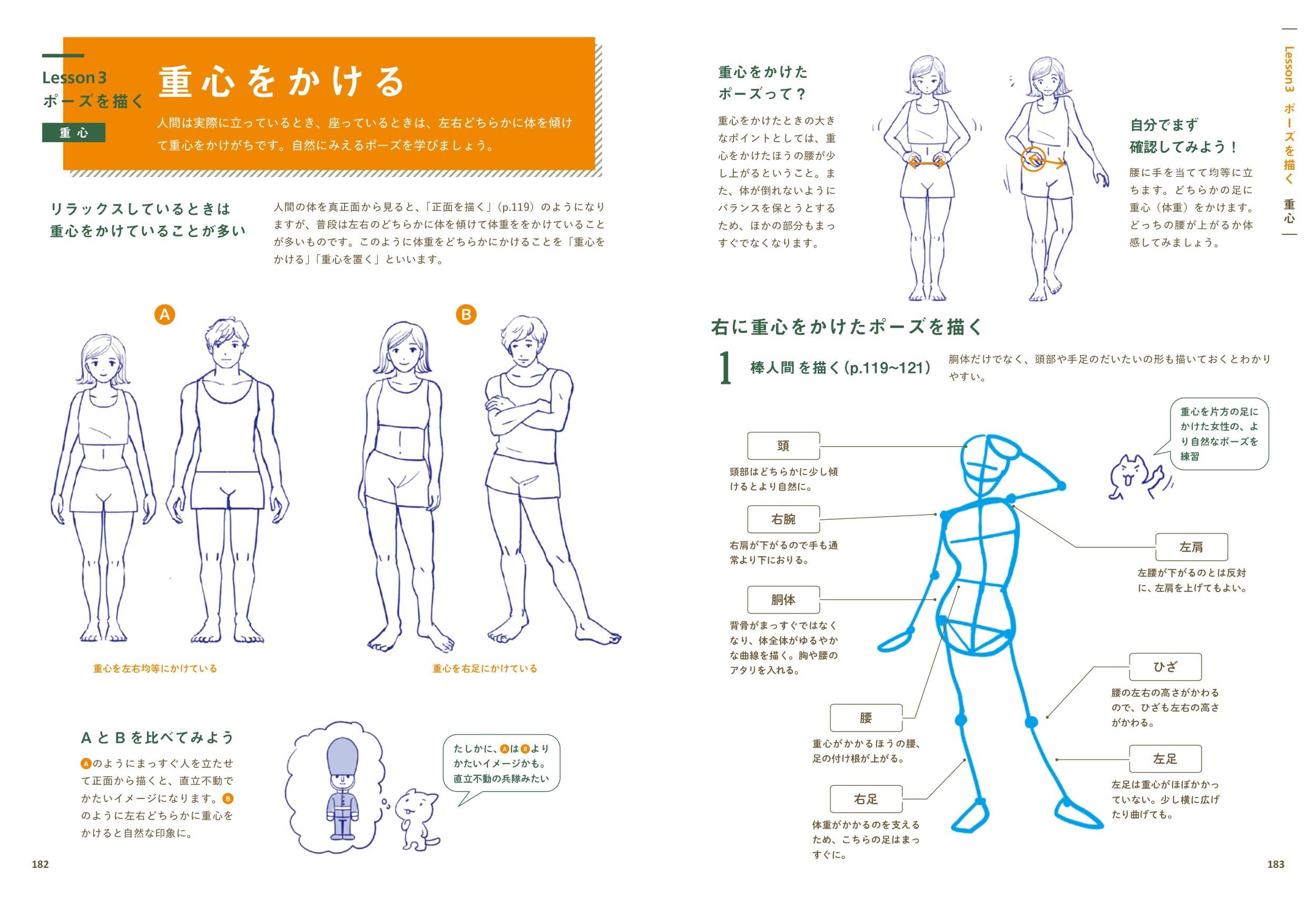 Lesson 3
ポーズを描く
重心

重心をかける

人間は実際に立っているとき、座っているときは、左右どちらかに体を傾けて重心をかけがちです。自然にみえるポーズを学びましょう。

リラックスしているときは重心をかけていることが多い

人間の体を真正面から見ると、「正面を描く」（p.119）のようになりますが、普段は左右のどちらかに体を傾けて体重ををかけていることが多いものです。このように体重をどちらかにかけることを「重心をかける」「重心を置く」といいます。

A

B

重心を左右均等にかけている

重心を右足にかけている

AとBを比べてみよう

Aのようにまっすぐ人を立たせて正面から描くと、直立不動でかたいイメージになります。Bのように左右どちらかに重心をかけると自然な印象に。

たしかに、AはBよりかたいイメージかも。直立不動の兵隊みたい

182

重心をかけたポーズって？

重心をかけたときの大きなポイントとしては、重心をかけたほうの腰が少し上がるということ。また、体が倒れないようにバランスを保とうとするため、ほかの部分もまっすぐでなくなります。

自分でまず確認してみよう！

腰に手を当てて均等に立ちます。どちらかの足に重心（体重）をかけます。どっちの腰が上がるか体感してみましょう。

Lesson3 ポーズを描く 重心

右に重心をかけたポーズを描く

1 棒人間を描く（p.119~121）

胴体だけでなく、頭部や手足のだいたいの形も描いておくとわかりやすい。

重心を片方の足にかけた女性の、より自然なポーズを練習

頭
頭部はどちらかに少し傾けるとより自然に。

右腕
右肩が下がるので手も通常より下におりる。

胴体
背骨がまっすぐではなくなり、体全体がゆるやかな曲線を描く。胸や腰のアタリを入れる。

腰
重心がかかるほうの腰、足の付け根が上がる。

右足
体重がかかるのを支えるため、こちらの足はまっすぐに。

左肩
左腰が下がるのとは反対に、左肩を上げてもよい。

ひざ
腰の左右の高さがかわるので、ひざも左右の高さがかわる。

左足
左足は重心がほぼかかっていない。少し横に広げたり曲げても。

183