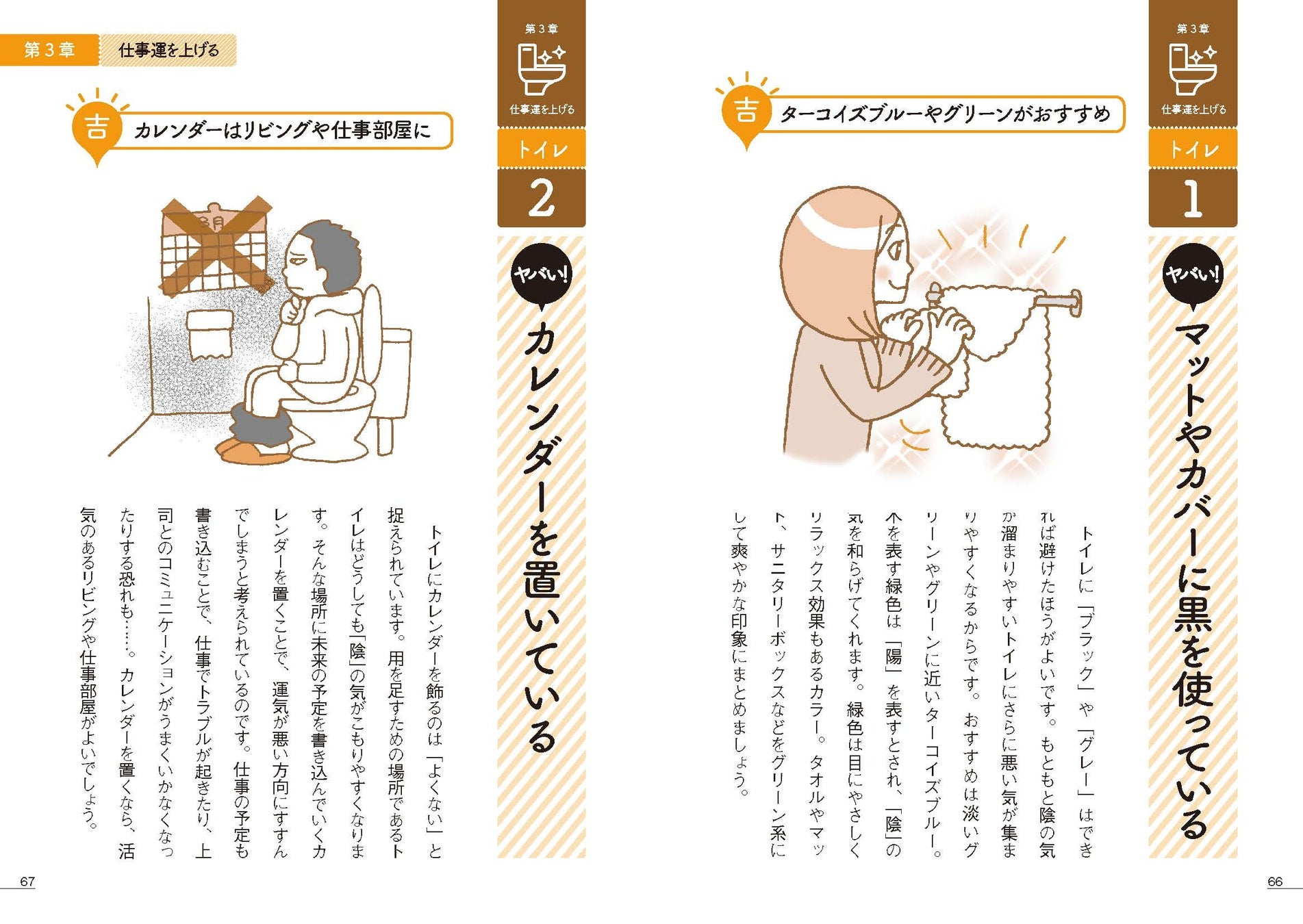 第3章
仕事運を上げる
トイレ
1

ヤバい!
マットやカバーに黒を使っている

吉 ターコイズブルーやグリーンがおすすめ

トイレに「ブラック」や「グレー」はできれば避けたほうがよいです。もともと陰の気が溜まりやすいトイレにさらに悪い気が集まりやすくなるからです。おすすめは淡いグリーンやグリーンに近いターコイズブルー。木を表す緑色は「陽」を表すとされ、「陰」の気を和らげてくれます。緑色は目にやさしくリラックス効果もあるカラー。タオルやマット、サニタリーボックスなどをグリーン系にして爽やかな印象にまとめましょう。

66

第3章
仕事運を上げる
トイレ
2

ヤバい!
カレンダーを置いている

第3章 仕事運を上げる

吉 カレンダーはリビングや仕事部屋に

8月

トイレにカレンダーを飾るのは「よくない」と捉えられています。用を足すための場所であるトイレはどうしても「陰」の気がこもりやすくなります。そんな場所に未来の予定を書き込んでいくカレンダーを置くことで、運気が悪い方向にすすんでしまうと考えられているのです。仕事の予定も書き込むことで、仕事でトラブルが起きたり、上司とのコミュニケーションがうまくいかなくなったりする恐れも……。カレンダーを置くなら、活気のあるリビングや仕事部屋がよいでしょう。

67