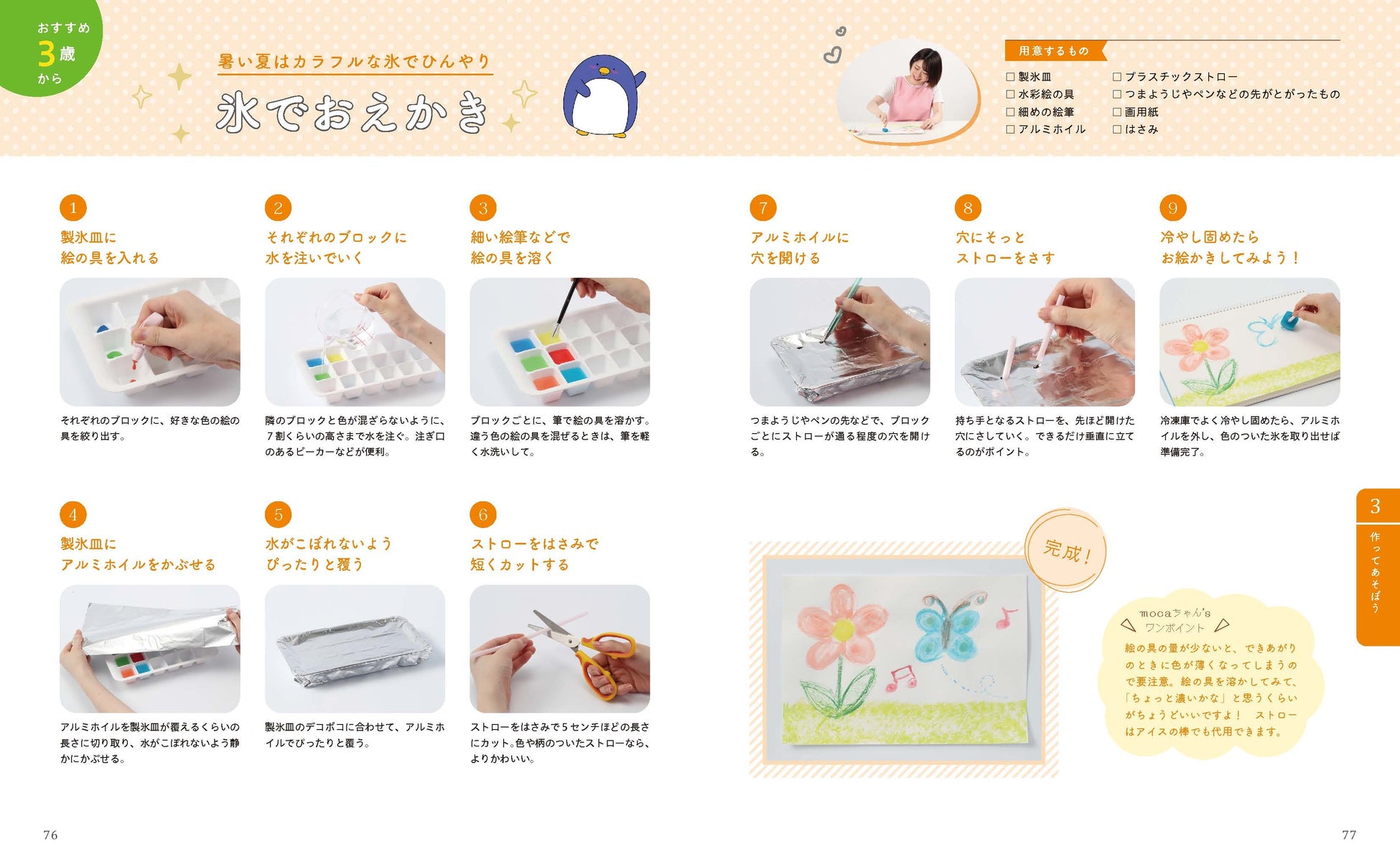 おすすめ
3歳
から

暑い夏はカラフルな氷でひんやり

氷でおえかき

用意するもの
☐ 製氷皿
☐ 水彩絵の具
☐ 細めの絵筆
☐ アルミホイル
☐ プラスチックストロー
☐ つまようじやペンなどの先がとがったもの
☐ 画用紙
☐ はさみ

1
製氷皿に
絵の具を入れる

それぞれのブロックに、好きな色の絵の具を絞り出す。

2
それぞれのブロックに
水を注いでいく

隣のブロックと色が混ざらないように、7割くらいの高さまで水を注ぐ。注ぎ口のあるビーカーなどが便利。

3
細い絵筆などで
絵の具を溶く

ブロックごとに、筆で絵の具を溶かす。違う色の絵の具を混ぜるときは、筆を軽く水洗いして。

4
製氷皿に
アルミホイルをかぶせる

アルミホイルを製氷皿が覆えるくらいの長さに切り取り、水がこぼれないよう静かにかぶせる。

5
水がこぼれないよう
ぴったりと覆う

製氷皿のデコボコに合わせて、アルミホイルでぴったりと覆う。

6
ストローをはさみで
短くカットする

ストローをはさみで5センチほどの長さにカット。色や柄のついたストローなら、よりかわいい。

7
アルミホイルに
穴を開ける

つまようじやペンの先などで、ブロックごとにストローが通る程度の穴を開ける。

8
穴にそっと
ストローをさす

持ち手となるストローを、先ほど開けた穴にさしていく。できるだけ垂直に立てるのがポイント。

9
冷やし固めたら
お絵かきしてみよう！

冷凍庫でよく冷やし固めたら、アルミホイルを外し、色のついた氷を取り出せば準備完了。

完成！

mocaちゃん's
ワンポイント
絵の具の量が少ないと、できあがりのときに色が薄くなってしまうので要注意。絵の具を溶かしてみて、「ちょっと濃いかな」と思うくらいがちょうどいいですよ！ ストローはアイスの棒でも代用できます。

3
作ってあそぼう

76

77