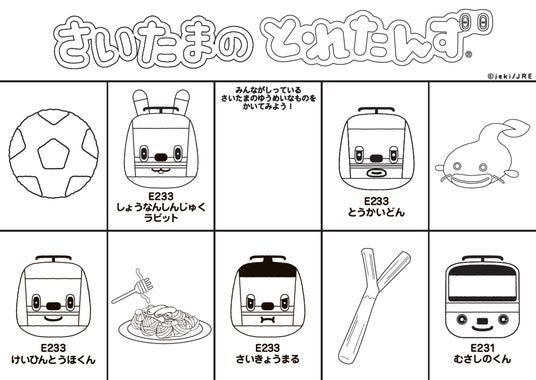 さいたまの とれたんず®

©jeki/JRE

E233
しょうなんしんじゅく
ラビット

みんながしっている
さいたまのゆうめいなものを
かいてみよう！

E233
とうかいどん

E233
けいひんとうほくん

E233
さいきょうまる

E231
むさしのくん