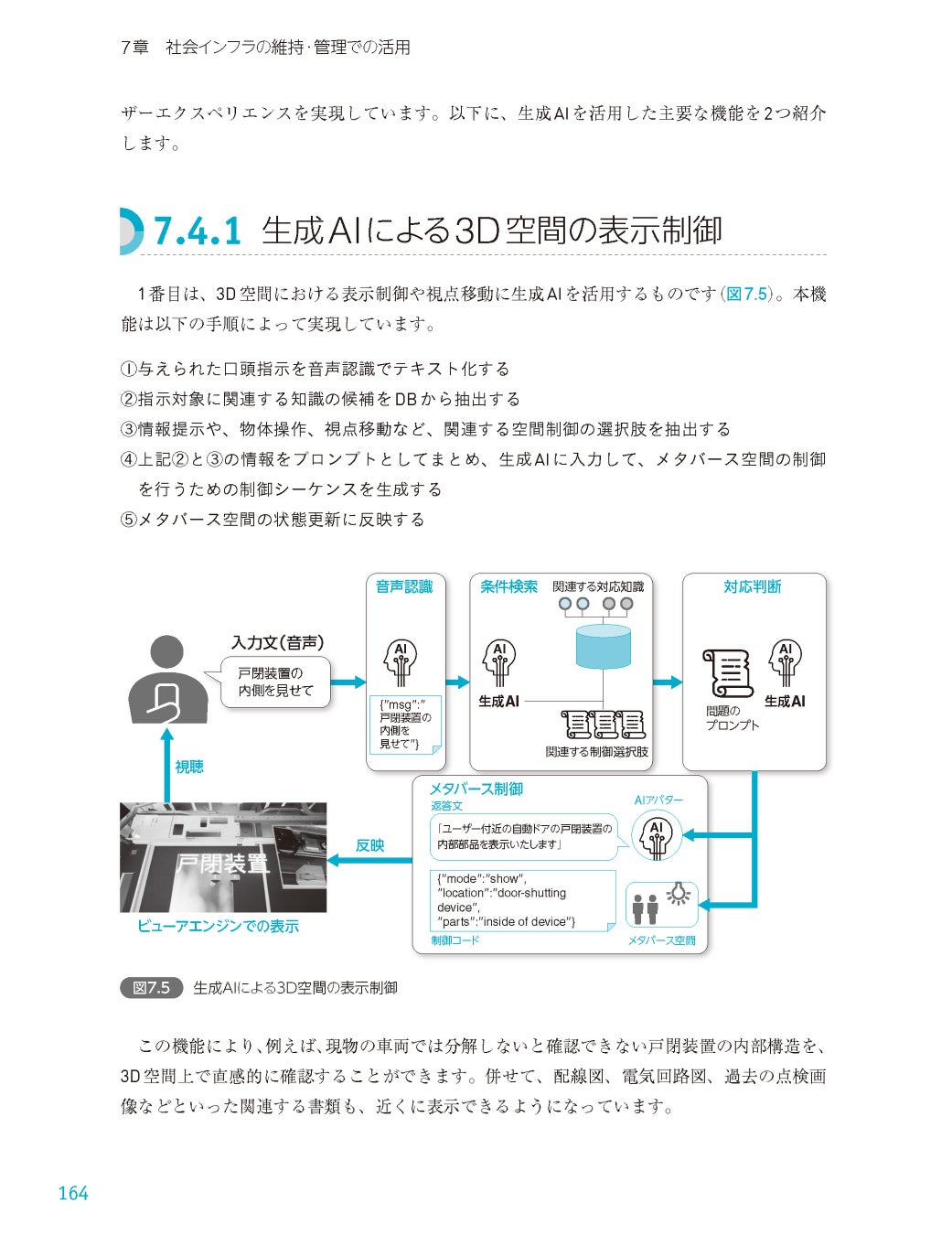 7章　社会インフラの維持･管理での活用

ザーエクスペリエンスを実現しています。以下に、生成AIを活用した主要な機能を2つ紹介します。

7.4.1 生成AIによる3D空間の表示制御

1番目は、3D空間における表示制御や視点移動に生成AIを活用するものです(図7.5)。本機能は以下の手順によって実現しています。

①与えられた口頭指示を音声認識でテキスト化する
②指示対象に関連する知識の候補をDBから抽出する
③情報提示や、物体操作、視点移動など、関連する空間制御の選択肢を抽出する
④上記②と③の情報をプロンプトとしてまとめ、生成AIに入力して、メタバース空間の制御を行うための制御シーケンスを生成する
⑤メタバース空間の状態更新に反映する

入力文(音声)
戸閉装置の内側を見せて
音声認識
AI
{"msg":"戸閉装置の内側を見せて"}
条件検索
関連する対応知識
AI
生成AI
関連する制御選択肢
対応判断
問題のプロンプト
AI
生成AI
視聴
戸閉装置
ビューアエンジンでの表示
反映
メタバース制御
返答文
「ユーザー付近の自動ドアの戸閉装置の内部部品を表示いたします」
AIアバター
AI
{"mode":"show",
"location":"door-shutting device",
"parts":"inside of device"}
制御コード
メタバース空間

図7.5　生成AIによる3D空間の表示制御

この機能により、例えば、現物の車両では分解しないと確認できない戸閉装置の内部構造を、3D空間上で直感的に確認することができます。併せて、配線図、電気回路図、過去の点検画像などといった関連する書類も、近くに表示できるようになっています。

164