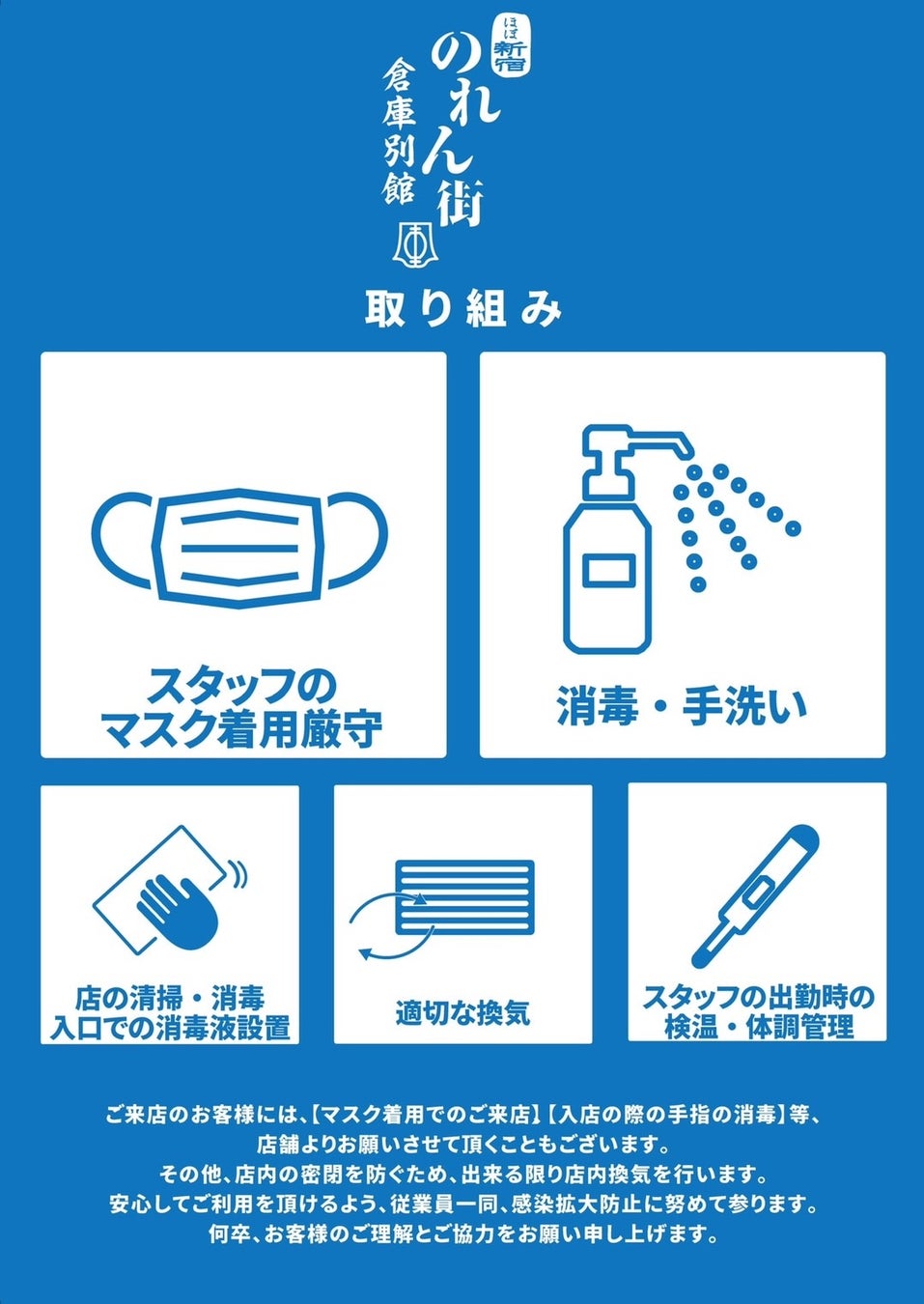 ほぼ新宿
のれん街
倉庫別館

取り組み

スタッフの
マスク着用厳守

消毒・手洗い

店の清掃・消毒
入口での消毒液設置

適切な換気

スタッフの出勤時の
検温・体調管理

ご来店のお客様には、【マスク着用でのご来店】【入店の際の手指の消毒】等、
店舗よりお願いさせて頂くこともございます。
その他、店内の密閉を防ぐため、出来る限り店内換気を行います。
安心してご利用を頂けるよう、従業員一同、感染拡大防止に努めて参ります。
何卒、お客様のご理解とご協力をお願い申し上げます。