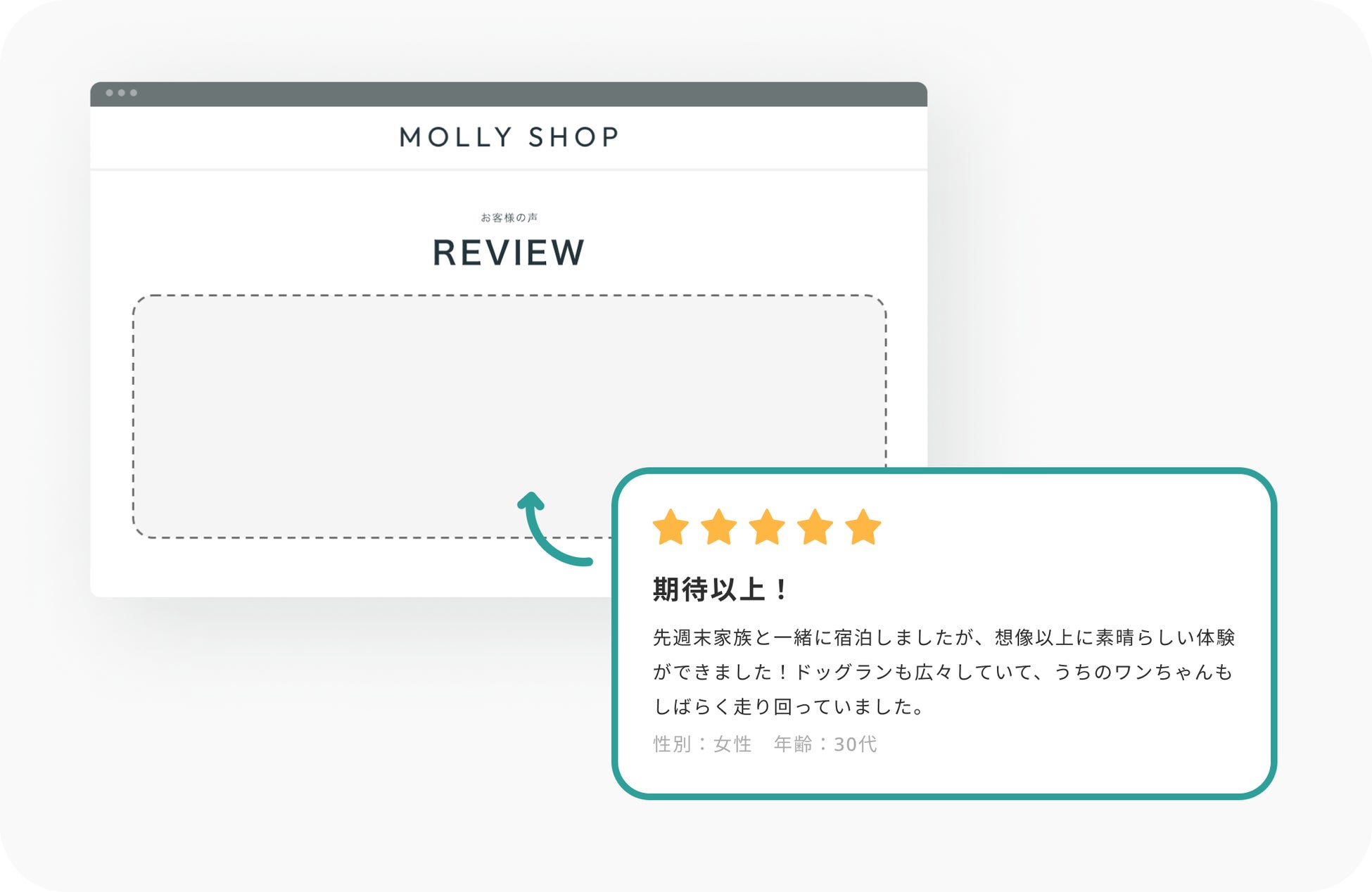 MOLLY SHOP

お客様の声

REVIEW

期待以上！

先週末家族と一緒に宿泊しましたが、想像以上に素晴らしい体験ができました！ドッグランも広々していて、うちのワンちゃんもしばらく走り回っていました。

性別：女性　年齢：30代