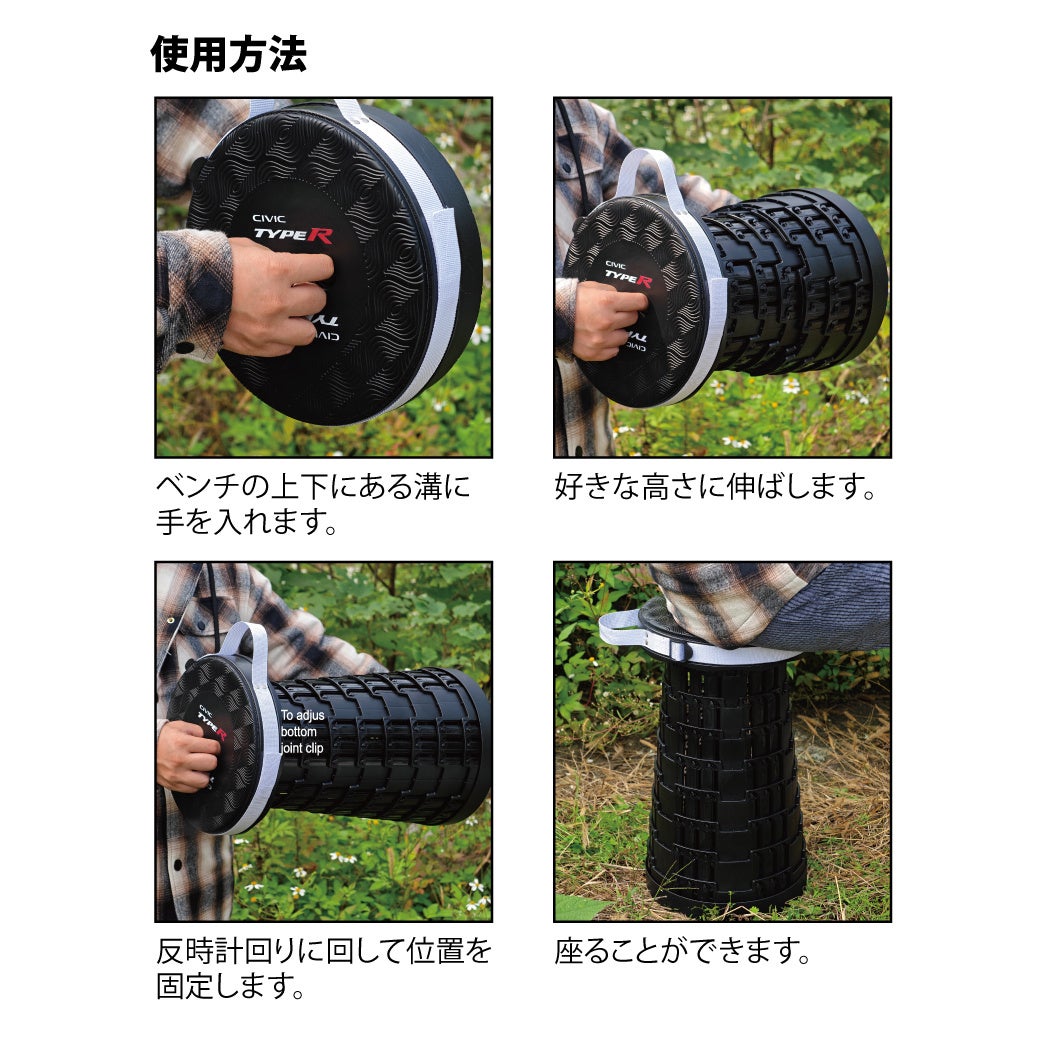 使用方法

CIVIC
TYPE R

ベンチの上下にある溝に手を入れます。

CIVIC
TYPE R

好きな高さに伸ばします。

CIVIC
TYPE R
To adjus
bottom
joint clip

反時計回りに回して位置を固定します。

座ることができます。