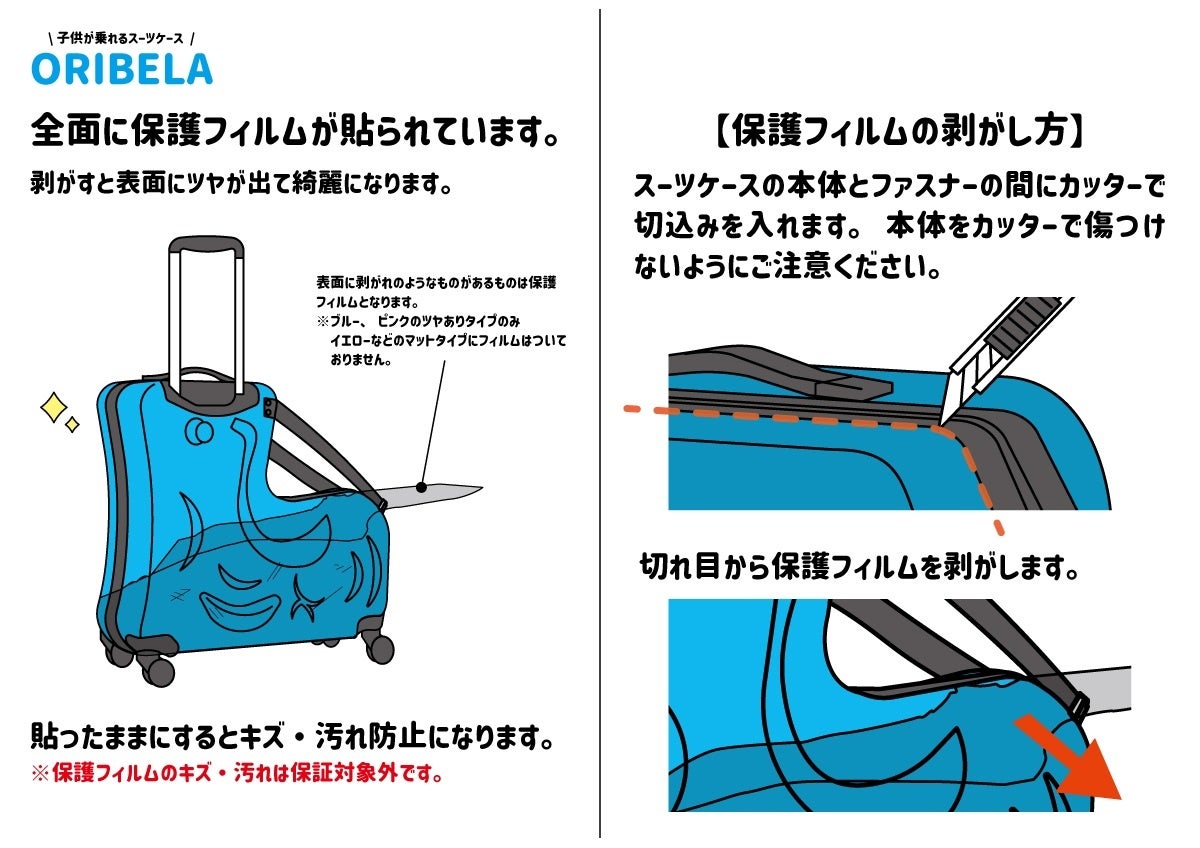 \ 子供が乗れるスーツケース /
ORIBELA

全面に保護フィルムが貼られています。

剥がすと表面にツヤが出て綺麗になります。

表面に剥がれのようなものがあるものは保護フィルムとなります。
※ブルー、 ピンクのツヤありタイプのみ
イエローなどのマットタイプにフィルムはついておりません。

貼ったままにするとキズ・汚れ防止になります。
※保護フィルムのキズ・汚れは保証対象外です。

【保護フィルムの剥がし方】

スーツケースの本体とファスナーの間にカッターで切込みを入れます。 本体をカッターで傷つけないようにご注意ください。

切れ目から保護フィルムを剥がします。