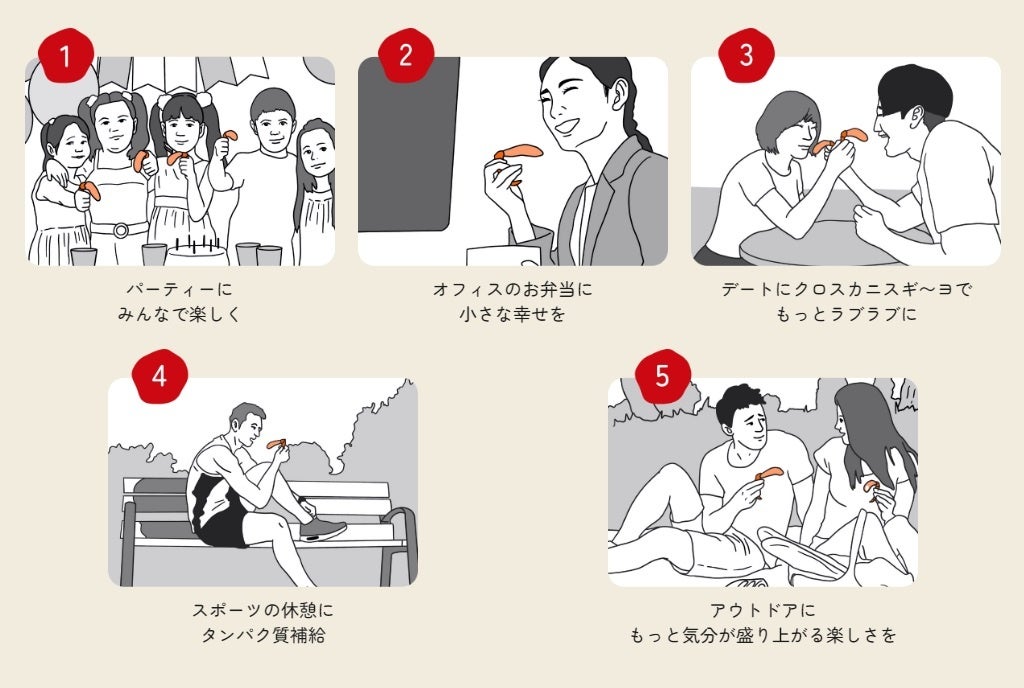 1

パーティーに
みんなで楽しく

2

オフィスのお弁当に
小さな幸せを

3

デートにクロスカニスギ〜ヨで
もっとラブラブに

4

スポーツの休憩に
タンパク質補給

5

アウトドアに
もっと気分が盛り上がる楽しさを