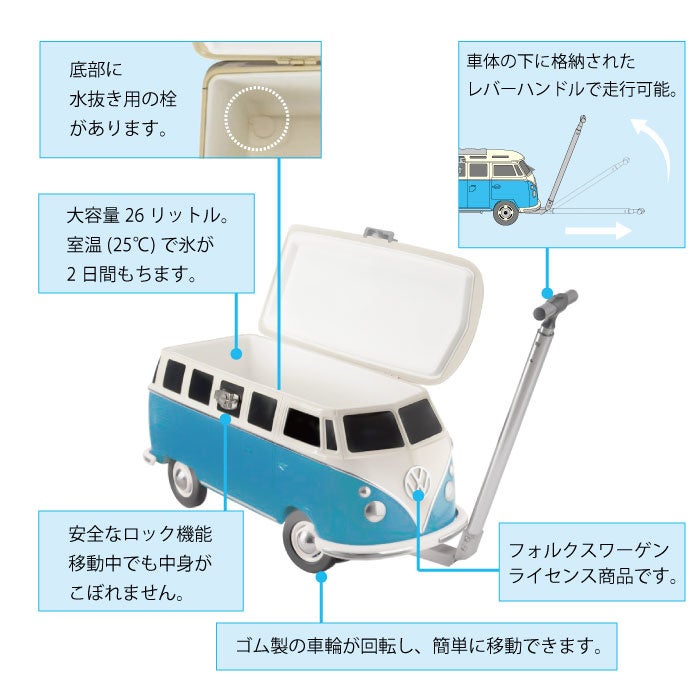 底部に
水抜き用の栓
があります。

車体の下に格納された
レバーハンドルで走行可能。

大容量 26 リットル。
室温 (25℃) で氷が
2 日間もちます。

安全なロック機能
移動中でも中身が
こぼれません。

フォルクスワーゲン
ライセンス商品です。

ゴム製の車輪が回転し、簡単に移動できます。