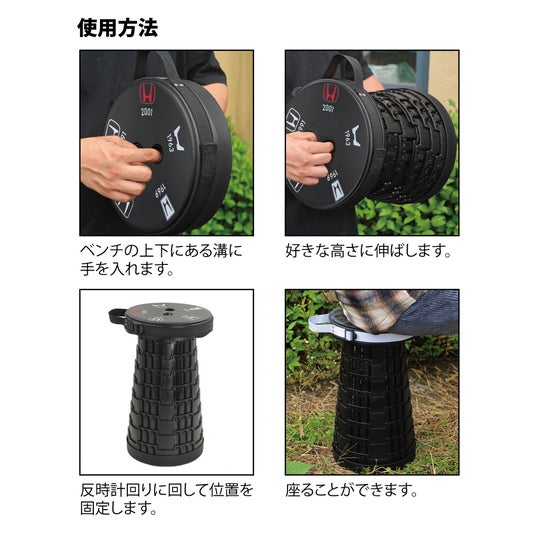 使用方法

2001
1963
1969

ベンチの上下にある溝に手を入れます。

2001
1963
1969

好きな高さに伸ばします。

反時計回りに回して位置を固定します。

座ることができます。