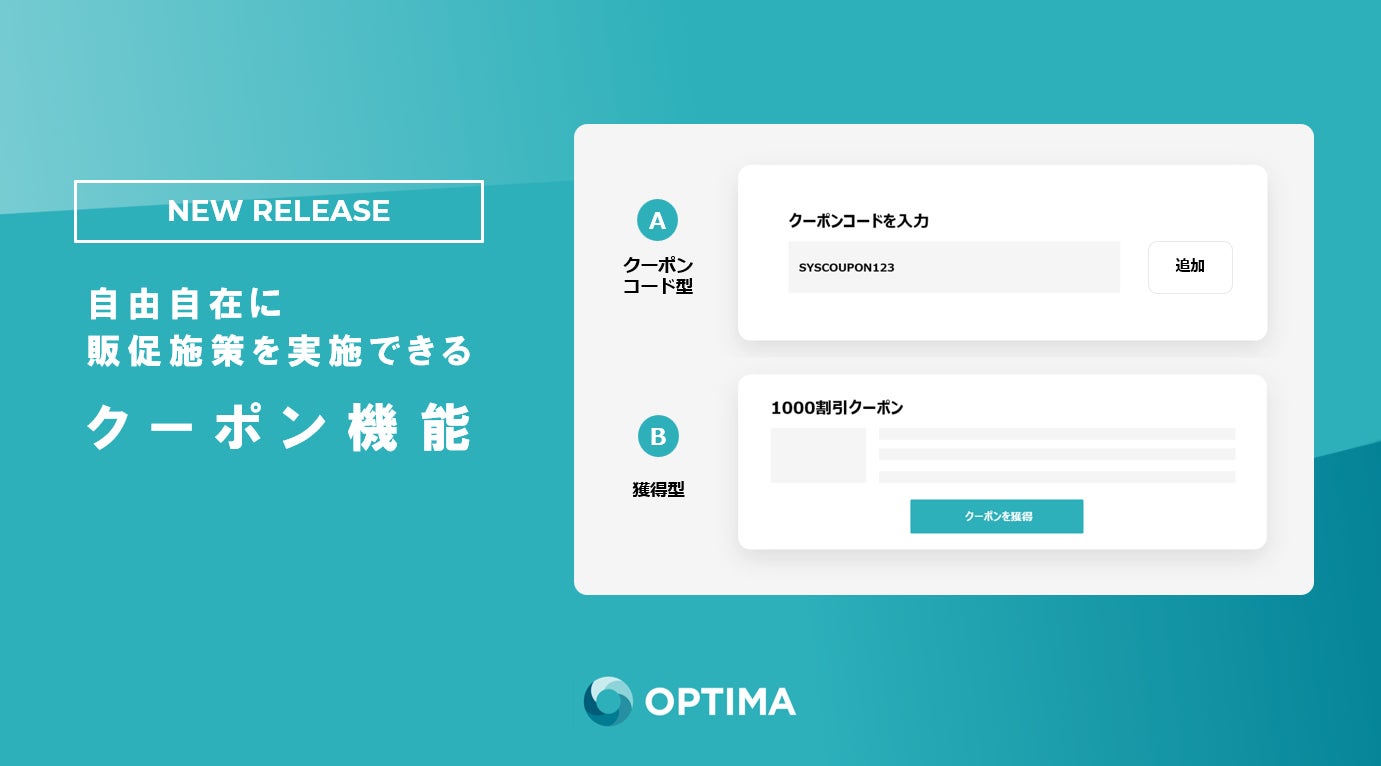 NEW RELEASE

自由自在に
販促施策を実施できる

クーポン機能

A

クーポン
コード型

クーポンコードを入力

SYSCOUPON123

追加

B

獲得型

1000割引クーポン

クーポンを獲得

OPTIMA