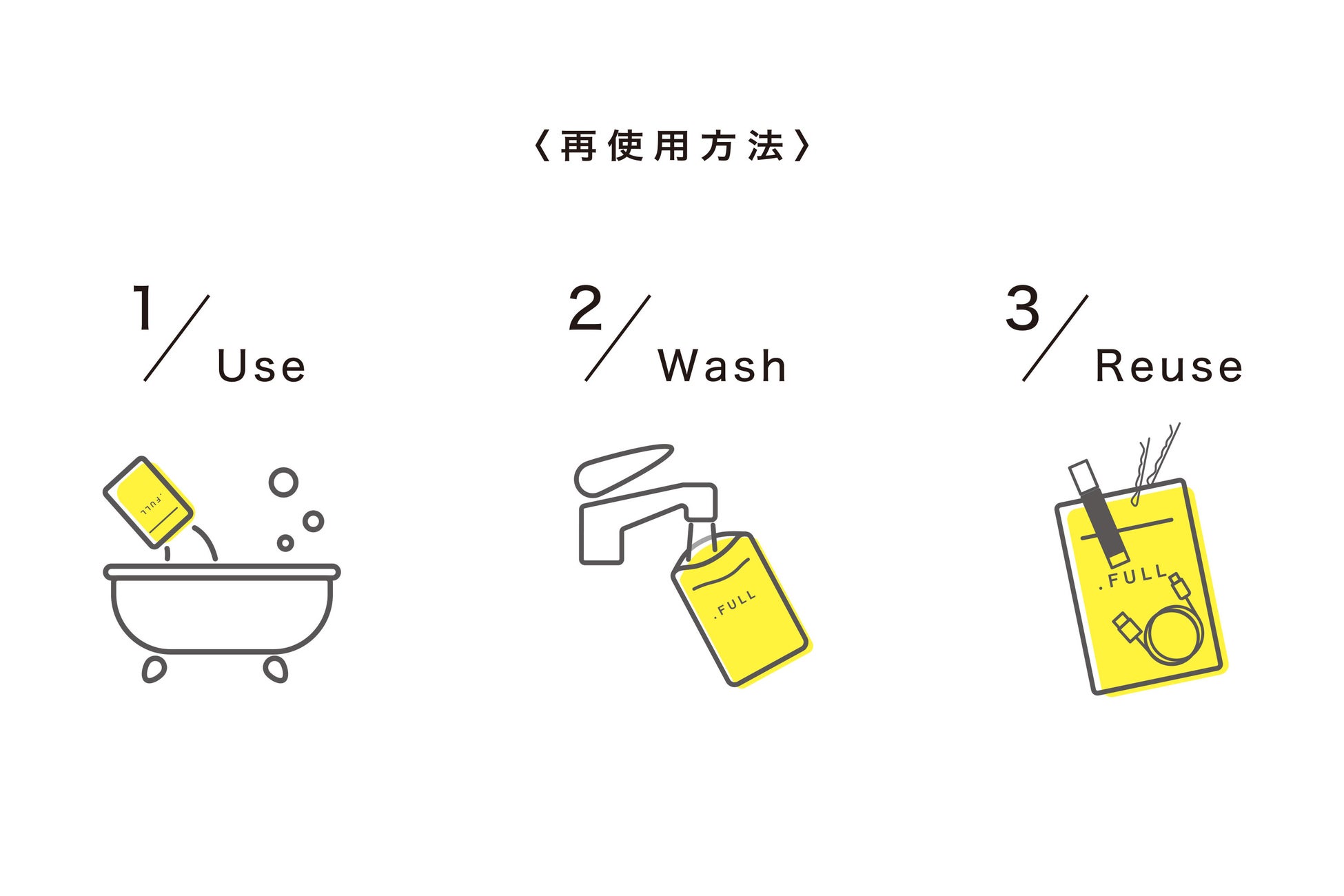 〈再使用方法〉

1/ Use

.FULL

2/ Wash

.FULL

3/ Reuse

.FULL