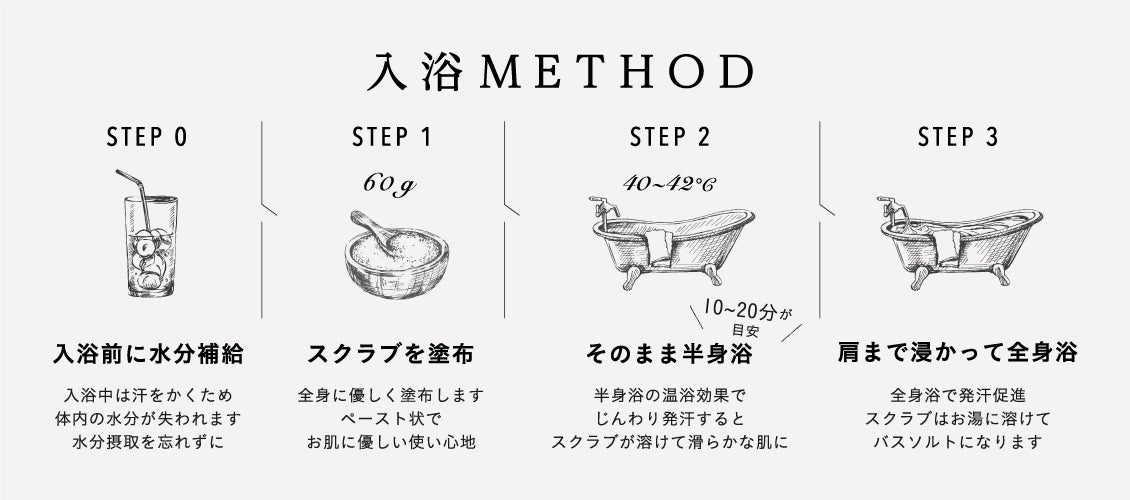 入浴METHOD

STEP 0

入浴前に水分補給

入浴中は汗をかくため
体内の水分が失われます
水分摂取を忘れずに

STEP 1

60g

スクラブを塗布

全身に優しく塗布します
ペースト状で
お肌に優しい使い心地

STEP 2

40~42℃

10~20分が目安

そのまま半身浴

半身浴の温浴効果で
じんわり発汗すると
スクラブが溶けて滑らかな肌に

STEP 3

肩まで浸かって全身浴

全身浴で発汗促進
スクラブはお湯に溶けて
バスソルトになります