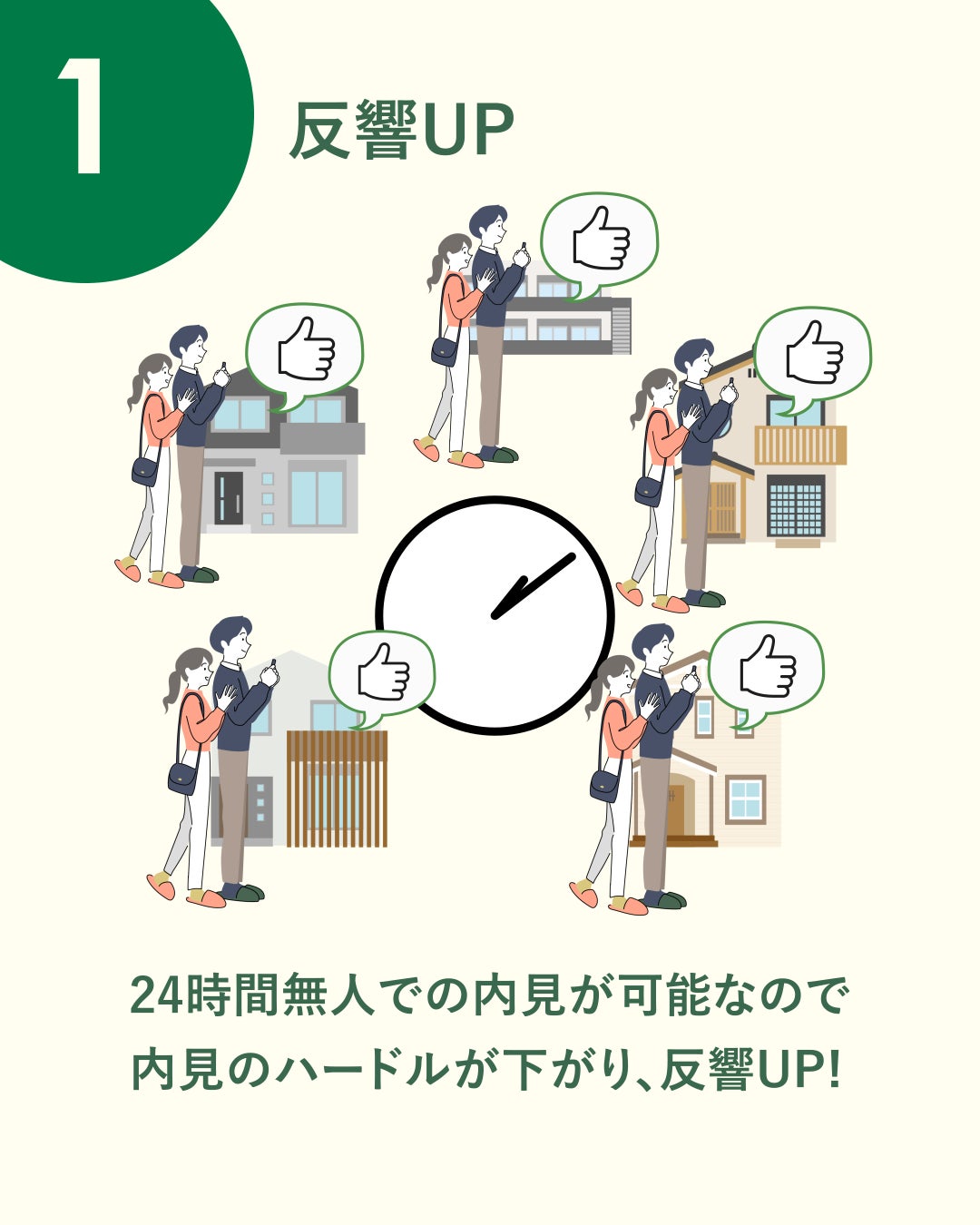 1

反響UP

24時間無人での内見が可能なので
内見のハードルが下がり、反響UP!