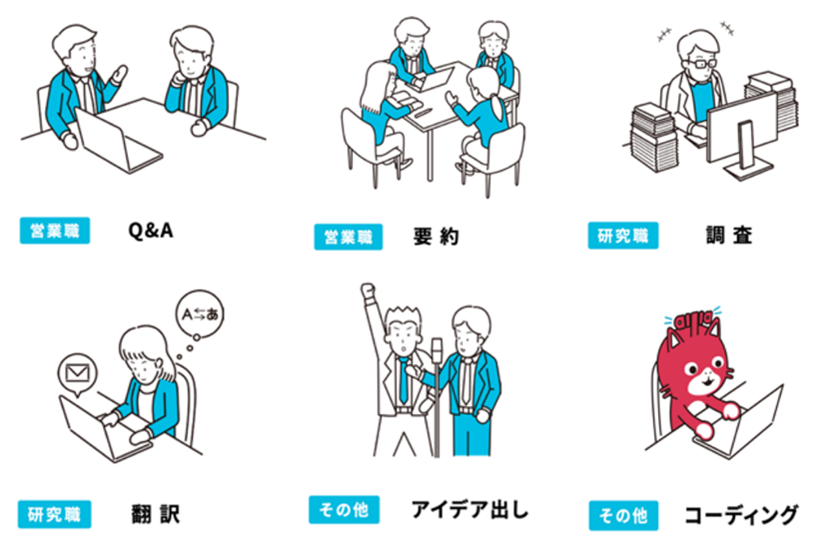 営業職 Q&A

営業職 要約

研究職 調査

A⇆あ

研究職 翻訳

その他 アイデア出し

その他 コーディング