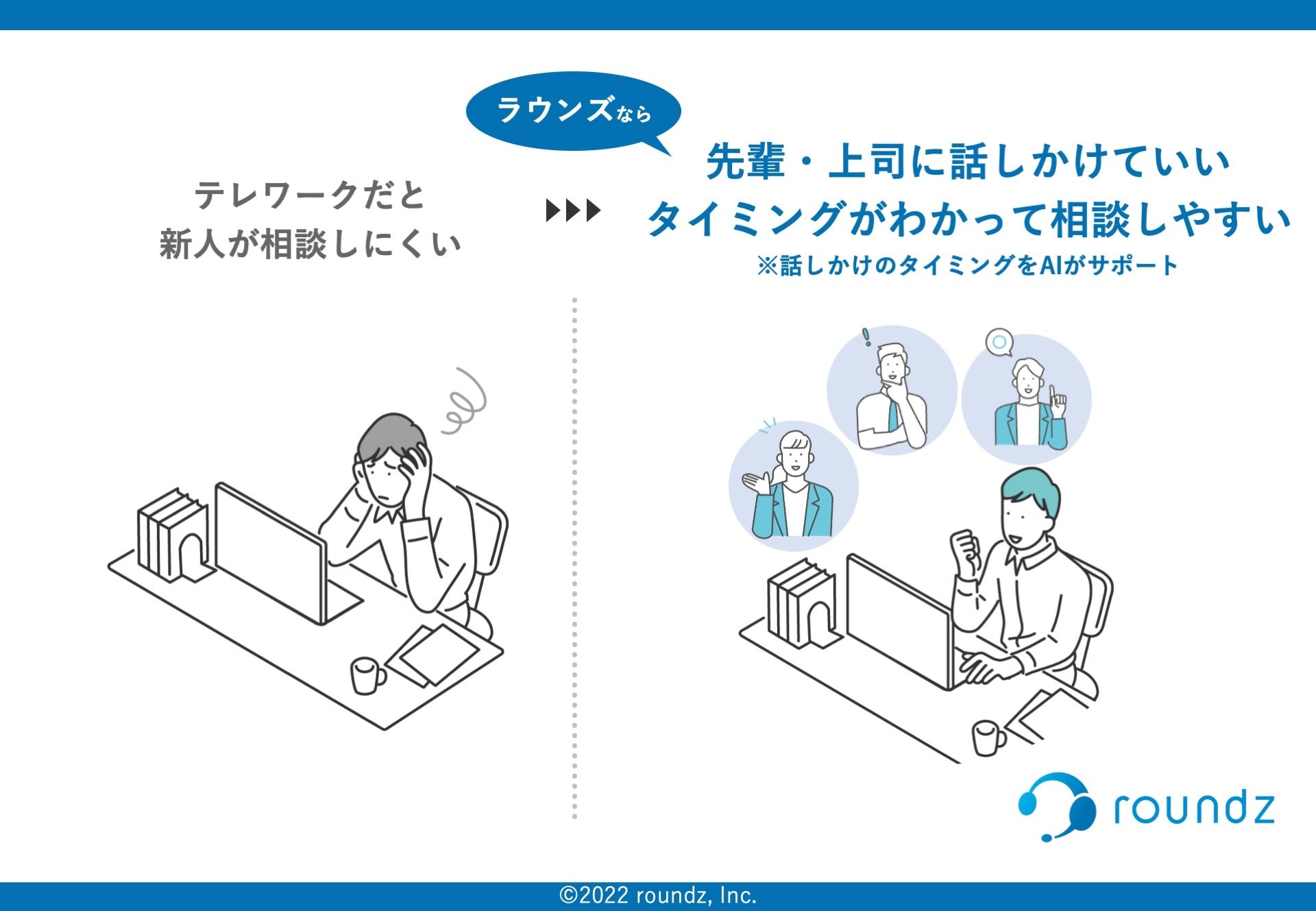 テレワークだと
新人が相談しにくい

ラウンズなら

先輩・上司に話しかけていい
タイミングがわかって相談しやすい
※話しかけのタイミングをAIがサポート

roundz

©2022 roundz, Inc.