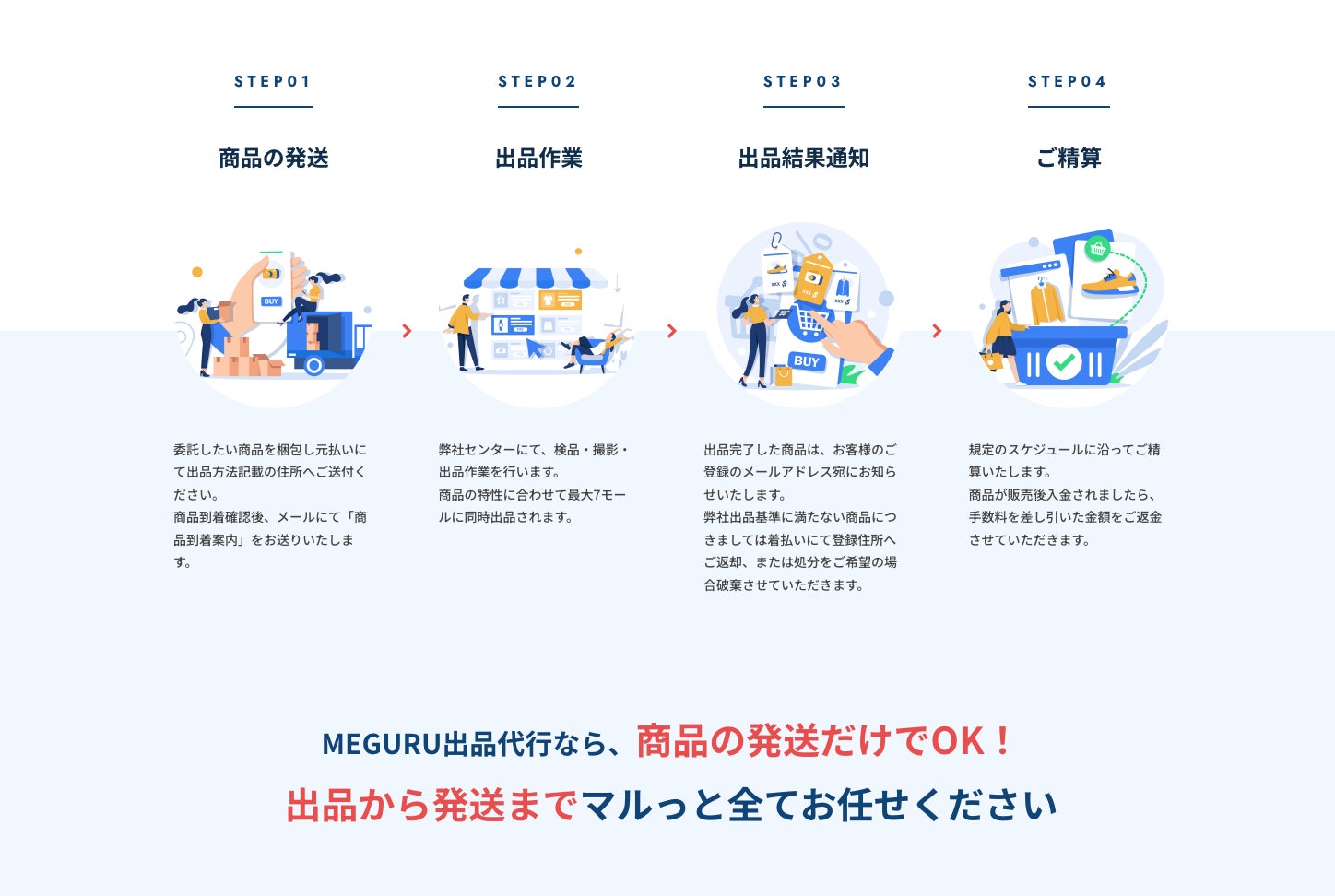 STEP01

商品の発送

BUY

委託したい商品を梱包し元払いにて出品方法記載の住所へご送付ください。
商品到着確認後、メールにて「商品到着案内」をお送りいたします。

STEP02

出品作業

弊社センターにて、検品・撮影・出品作業を行います。
商品の特性に合わせて最大7モールに同時出品されます。

STEP03

出品結果通知

BUY

出品完了した商品は、お客様のご登録のメールアドレス宛にお知らせいたします。
弊社出品基準に満たない商品につきましては着払いにて登録住所へご返却、または処分をご希望の場合破棄させていただきます。

STEP04

ご精算

規定のスケジュールに沿ってご精算いたします。
商品が販売後入金されましたら、手数料を差し引いた金額をご返金させていただきます。

MEGURU出品代行なら、商品の発送だけでOK！
出品から発送までマルっと全てお任せください