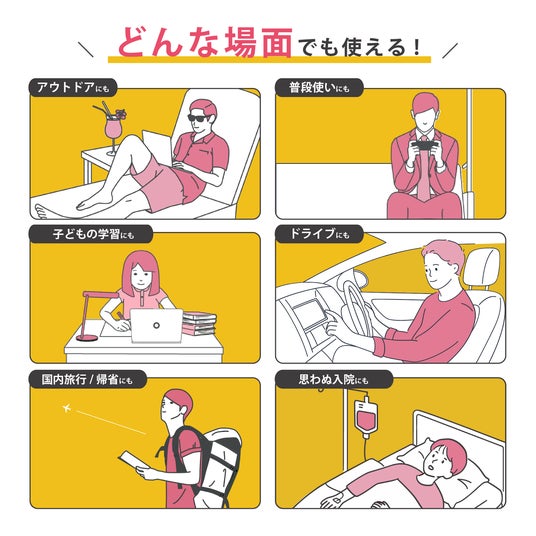 どんな場面でも使える！

アウトドアにも

普段使いにも

子どもの学習にも

ドライブにも

国内旅行 / 帰省にも

思わぬ入院にも