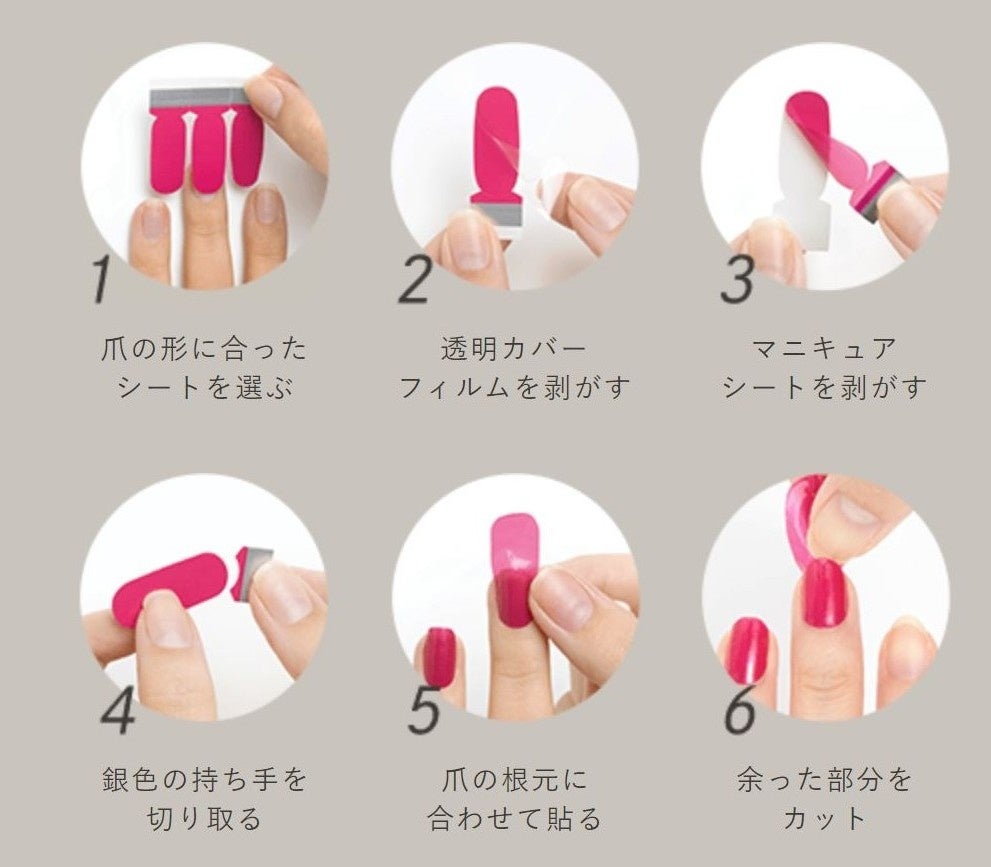 1

爪の形に合った
シートを選ぶ

2

透明カバー
フィルムを剥がす

3

マニキュア
シートを剥がす

4

銀色の持ち手を
切り取る

5

爪の根元に
合わせて貼る

6

余った部分を
カット