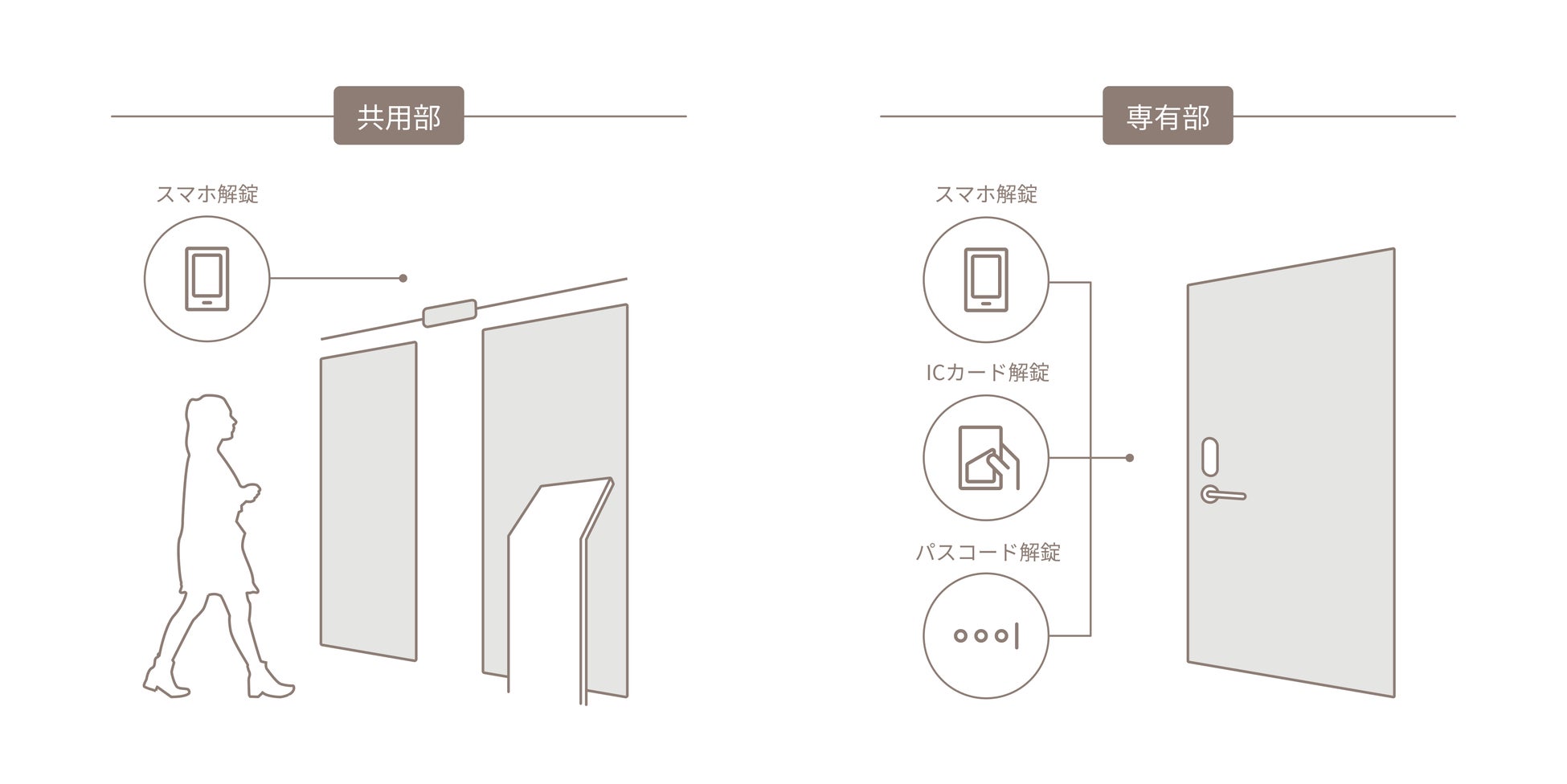 共用部

スマホ解錠

専有部

スマホ解錠

ICカード解錠

パスコード解錠