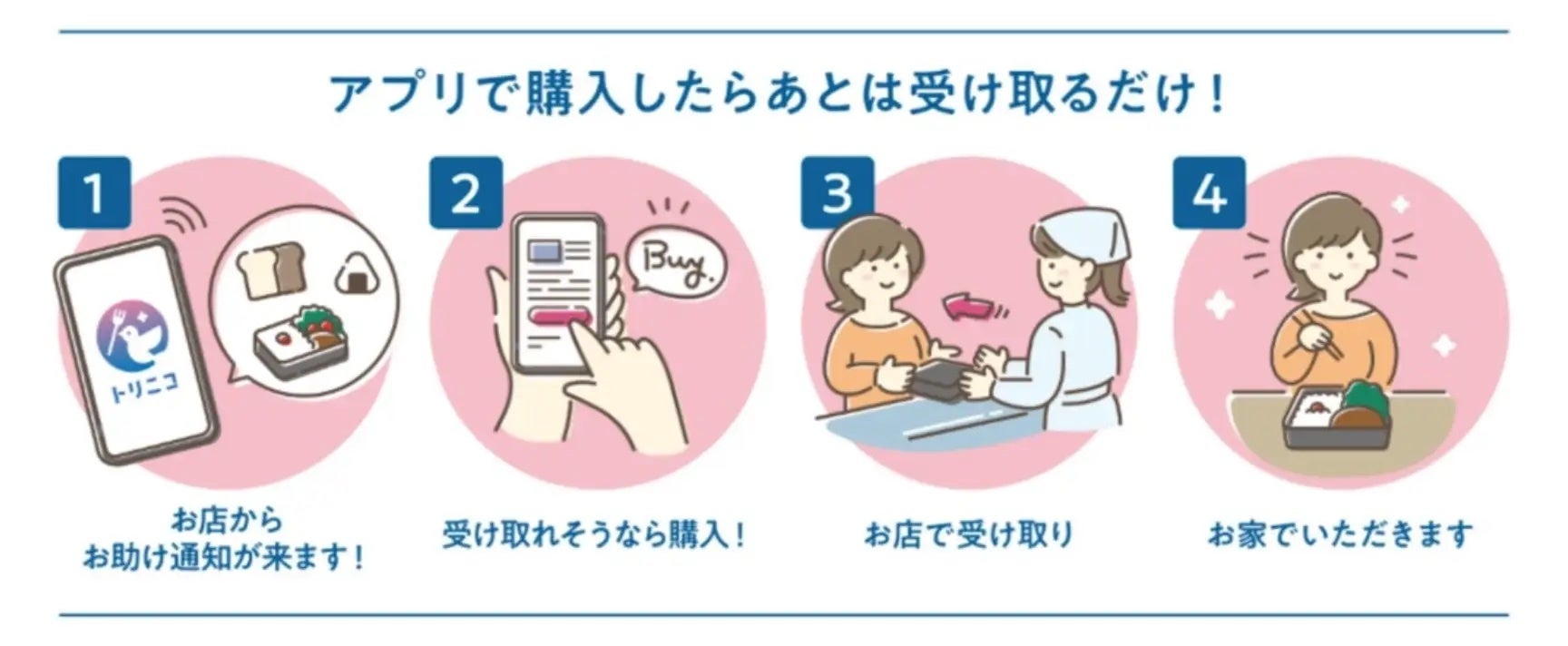 アプリで購入したらあとは受け取るだけ！

1

トリニコ

お店から
お助け通知が来ます！

2

Buy.

受け取れそうなら購入！

3

お店で受け取り

4

お家でいただきます