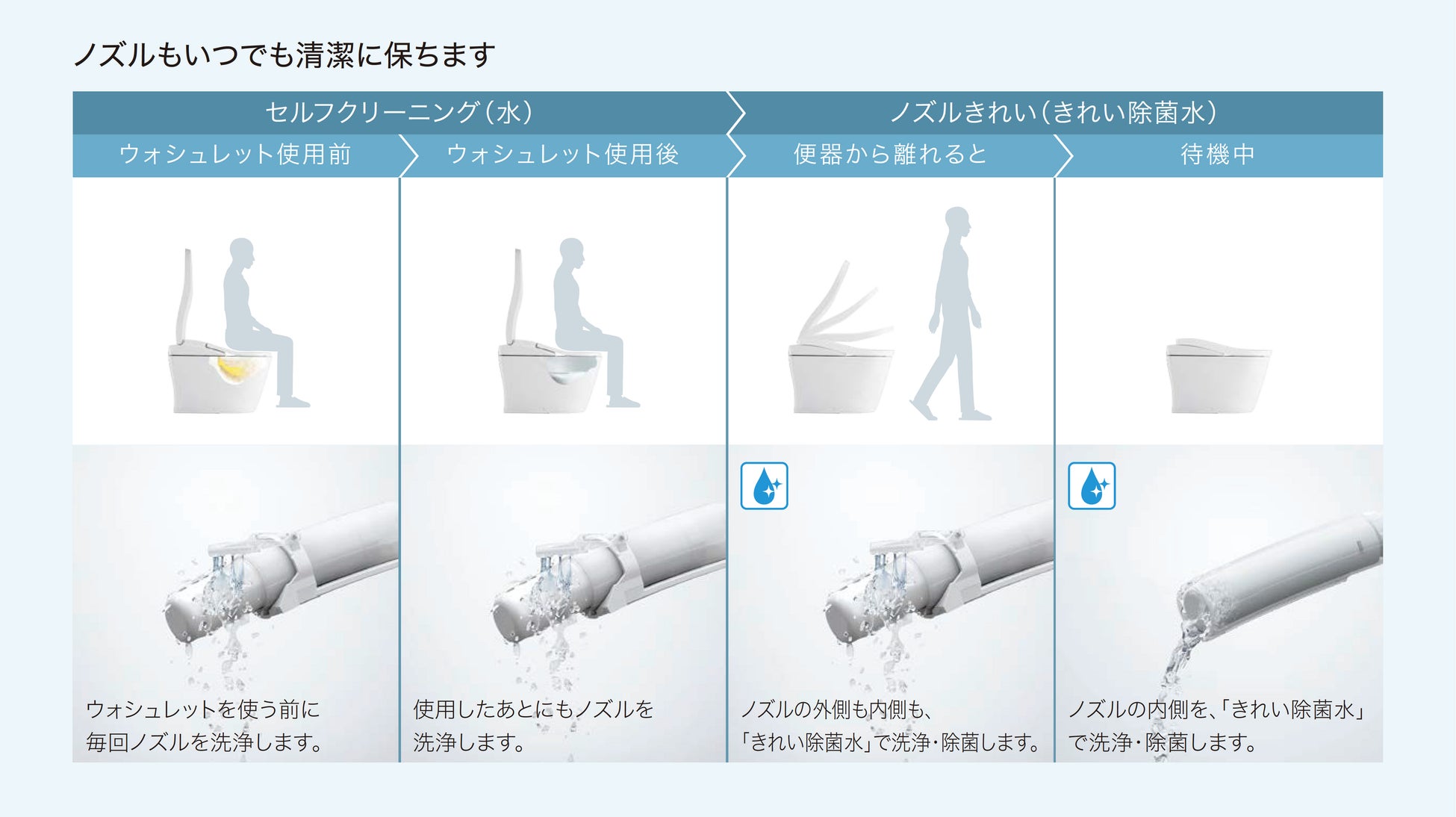 ノズルもいつでも清潔に保ちます

セルフクリーニング（水）

ノズルきれい（きれい除菌水）

ウォシュレット使用前

ウォシュレット使用後

便器から離れると

待機中

ウォシュレットを使う前に毎回ノズルを洗浄します。

使用したあとにもノズルを洗浄します。

ノズルの外側も内側も、「きれい除菌水」で洗浄・除菌します。

ノズルの内側を、「きれい除菌水」で洗浄・除菌します。