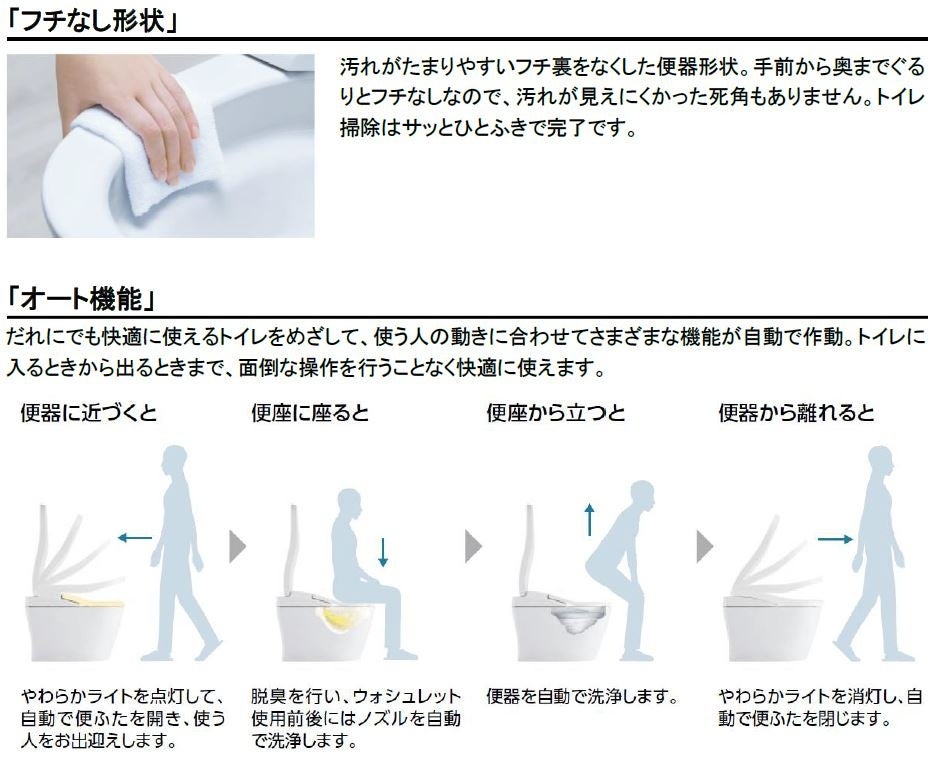 「フチなし形状」

汚れがたまりやすいフチ裏をなくした便器形状。手前から奥までぐるりとフチなしなので、汚れが見えにくかった死角もありません。トイレ掃除はサッとひとふきで完了です。

「オート機能」

だれにでも快適に使えるトイレをめざして、使う人の動きに合わせてさまざまな機能が自動で作動。トイレに入るときから出るときまで、面倒な操作を行うことなく快適に使えます。

便器に近づくと

やわらかライトを点灯して、自動で便ふたを開き、使う人をお出迎えします。

便座に座ると

脱臭を行い、ウォシュレット使用前後にはノズルを自動で洗浄します。

便座から立つと

便器を自動で洗浄します。

便器から離れると

やわらかライトを消灯し、自動で便ふたを閉じます。