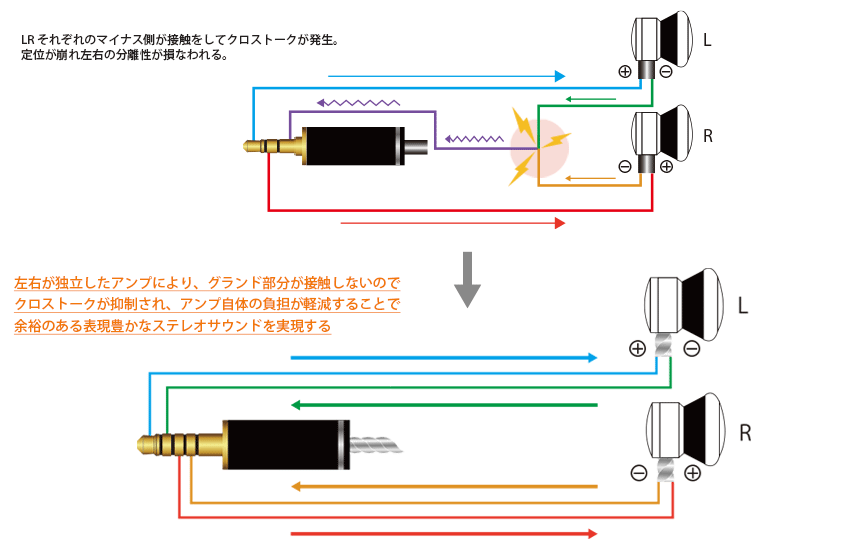 LR それぞれのマイナス側が接触をしてクロストークが発生。
定位が崩れ左右の分離性が損なわれる。

L
⊕ ⊖
R
⊖ ⊕

左右が独立したアンプにより、グランド部分が接触しないので
クロストークが抑制され、アンプ自体の負担が軽減することで
余裕のある表現豊かなステレオサウンドを実現する

L
⊕ ⊖
R
⊖ ⊕