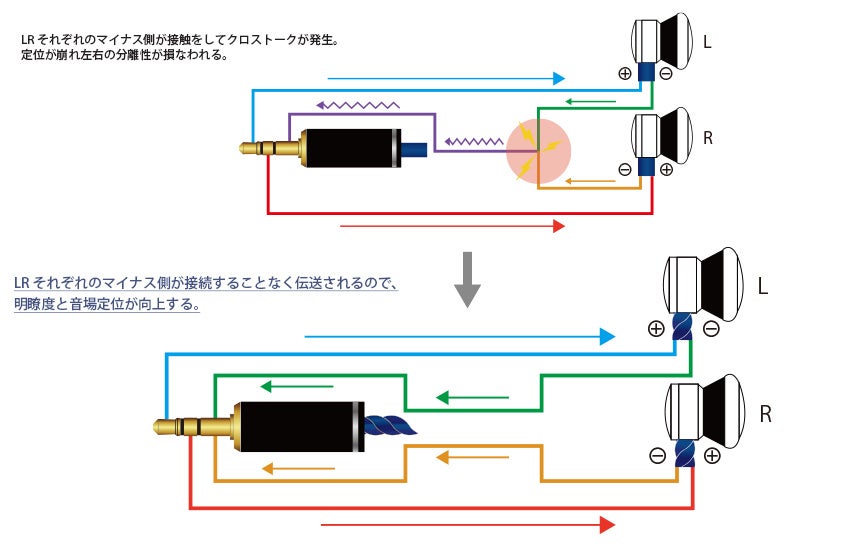 LR それぞれのマイナス側が接触をしてクロストークが発生。
定位が崩れ左右の分離性が損なわれる。

L
⊕ ⊖
R
⊖ ⊕

LR それぞれのマイナス側が接続することなく伝送されるので、
明瞭度と音場定位が向上する。

L
⊕ ⊖
R
⊖ ⊕