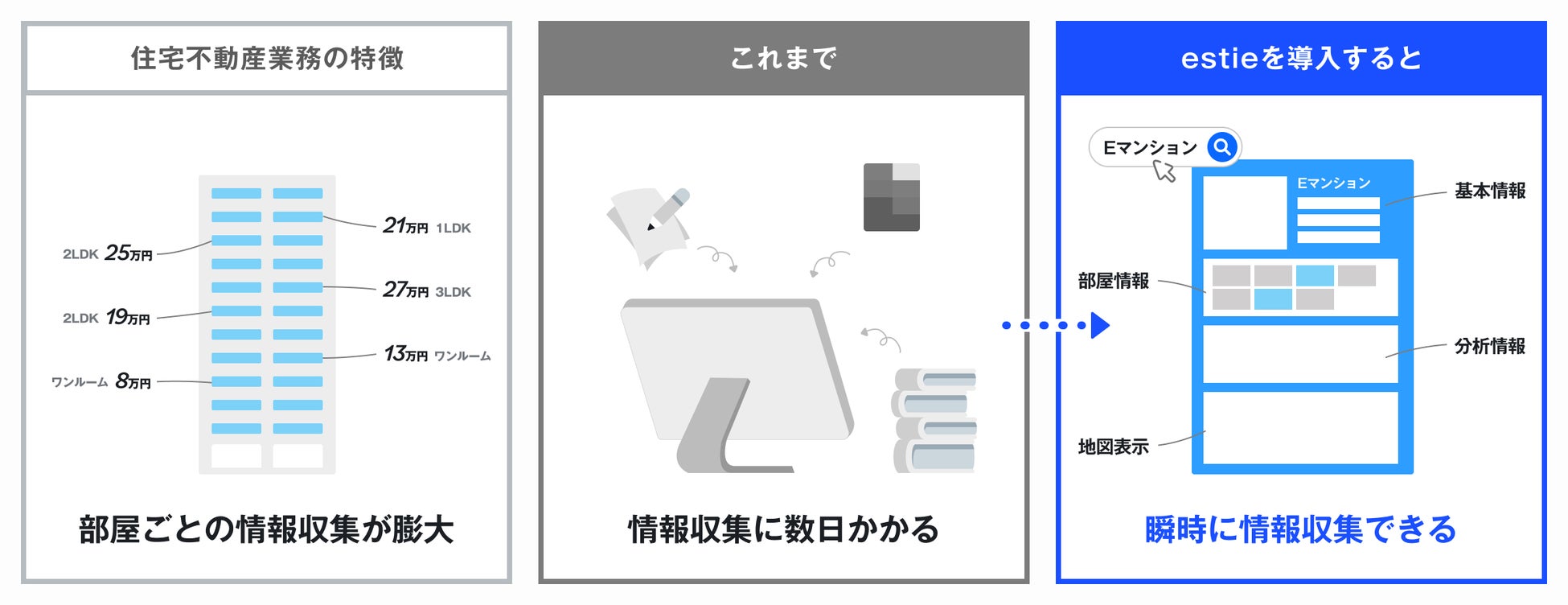 住宅不動産業務の特徴

2LDK 25万円

2LDK 19万円

ワンルーム 8万円

21万円 1LDK

27万円 3LDK

13万円 ワンルーム

部屋ごとの情報収集が膨大

これまで

情報収集に数日かかる

estieを導入すると

Eマンション

Eマンション

基本情報

部屋情報

分析情報

地図表示

瞬時に情報収集できる