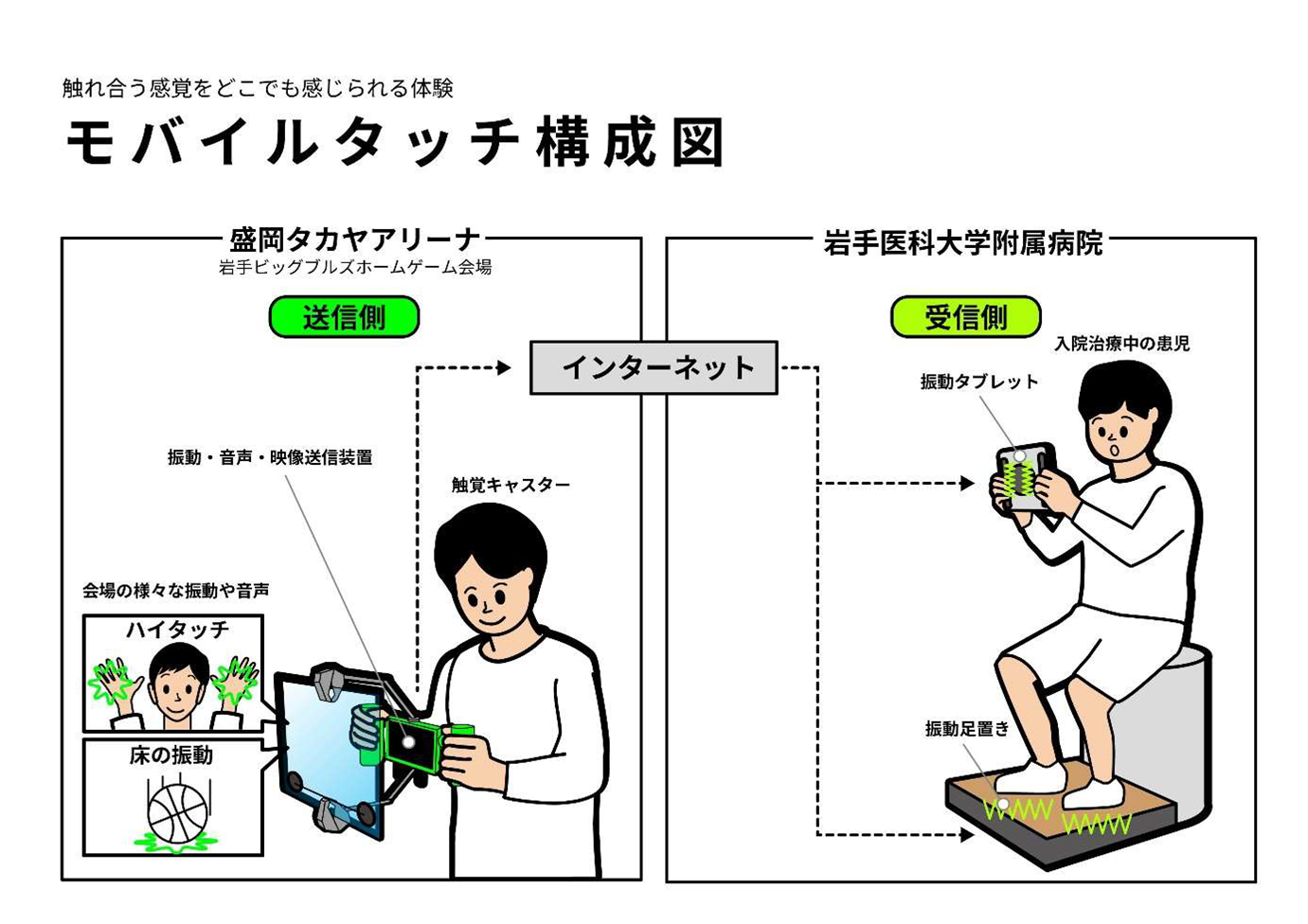 触れ合う感覚をどこでも感じられる体験

モバイルタッチ構成図

盛岡タカヤアリーナ
岩手ビッグブルズホームゲーム会場

送信側

インターネット

振動・音声・映像送信装置

触覚キャスター

会場の様々な振動や音声

ハイタッチ

床の振動

岩手医科大学附属病院

受信側

入院治療中の患児

振動タブレット

振動足置き