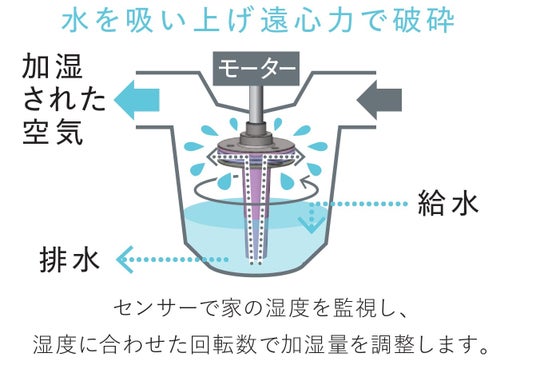 水を吸い上げ遠心力で破砕

加湿された空気

モーター

給水

排水

センサーで家の湿度を監視し、
湿度に合わせた回転数で加湿量を調整します。