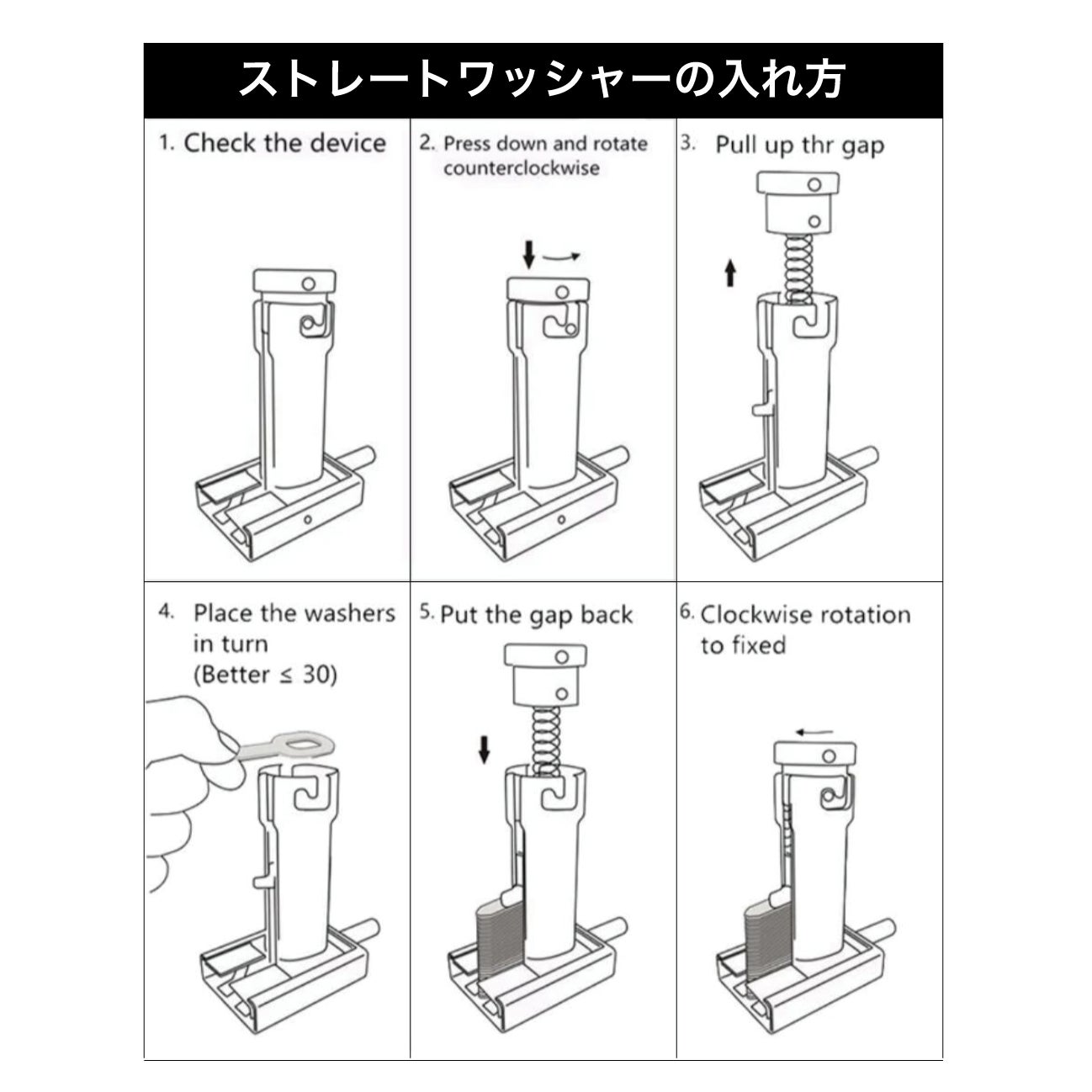 ストレートワッシャーの入れ方

1. Check the device

2. Press down and rotate counterclockwise

3. Pull up thr gap

4. Place the washers in turn (Better $\leq$ 30)

5. Put the gap back

6. Clockwise rotation to fixed