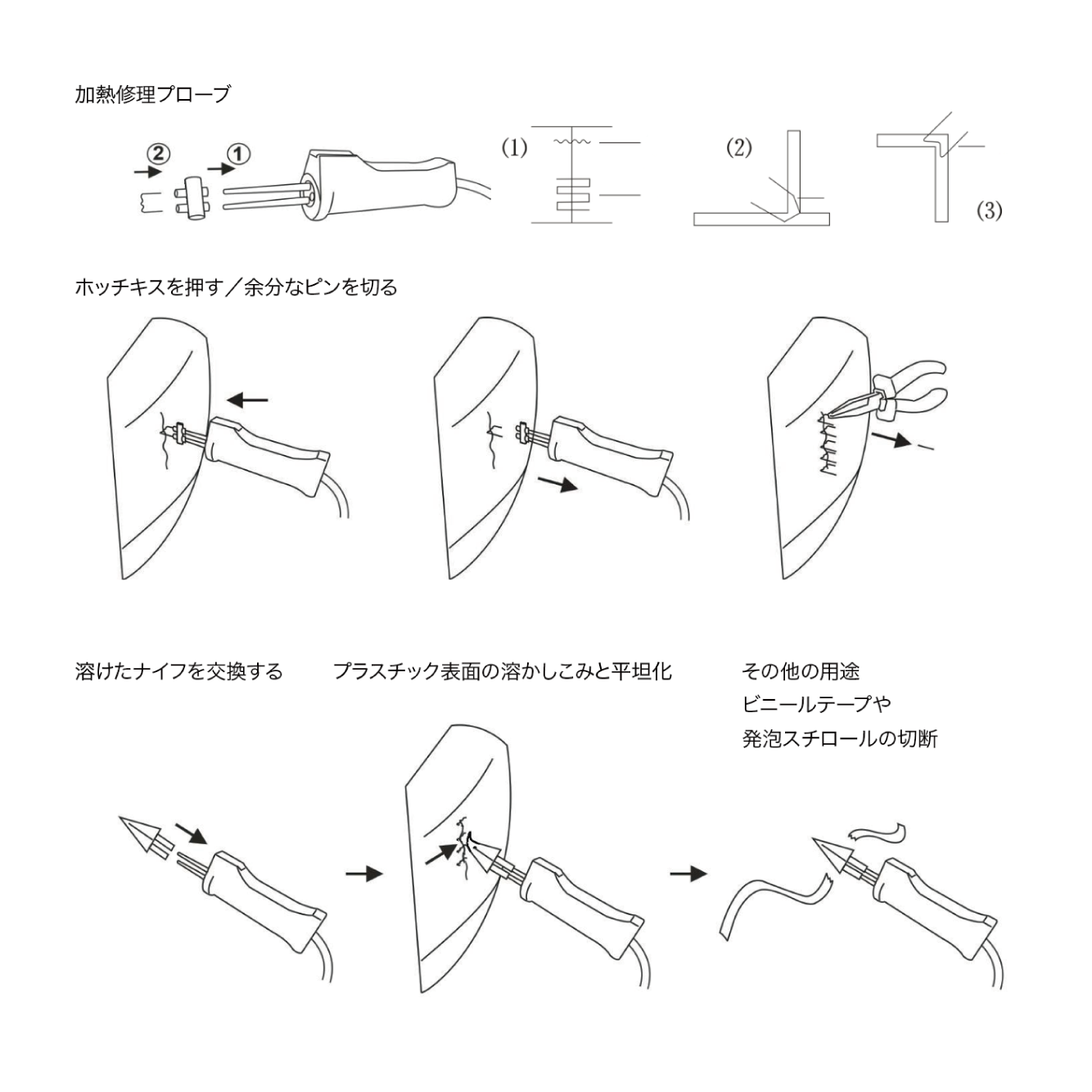 加熱修理プローブ

② ①

(1)

(2)

(3)

ホッチキスを押す／余分なピンを切る

溶けたナイフを交換する

プラスチック表面の溶かしこみと平坦化

その他の用途
ビニールテープや
発泡スチロールの切断