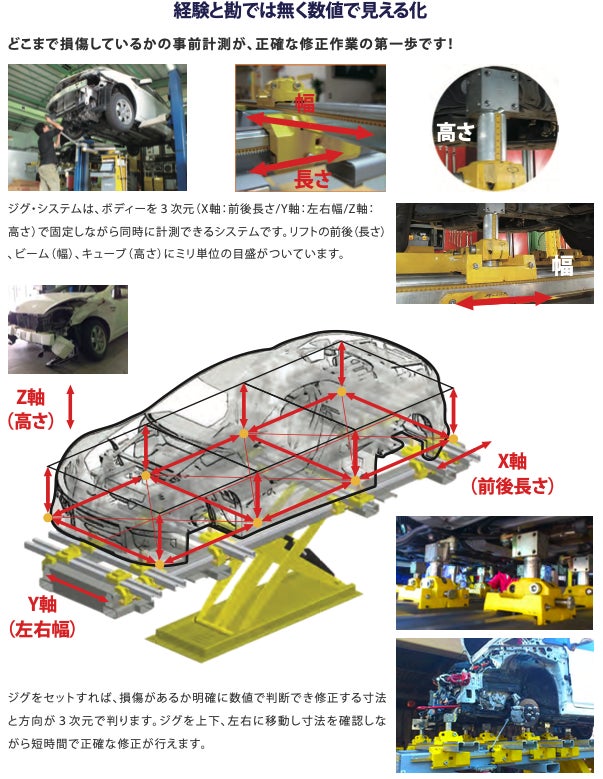 経験と勘では無く数値で見える化

どこまで損傷しているかの事前計測が、正確な修正作業の第一歩です！

幅

長さ

高さ

ジグ・システムは、ボディーを３次元（X軸：前後長さ/Y軸：左右幅/Z軸：高さ）で固定しながら同時に計測できるシステムです。リフトの前後（長さ）、ビーム（幅）、キューブ（高さ）にミリ単位の目盛がついています。

幅

Z軸
（高さ）

X軸
（前後長さ）

Y軸
（左右幅）

ジグをセットすれば、損傷があるか明確に数値で判断でき修正する寸法と方向が３次元で判ります。ジグを上下、左右に移動し寸法を確認しながら短時間で正確な修正が行えます。