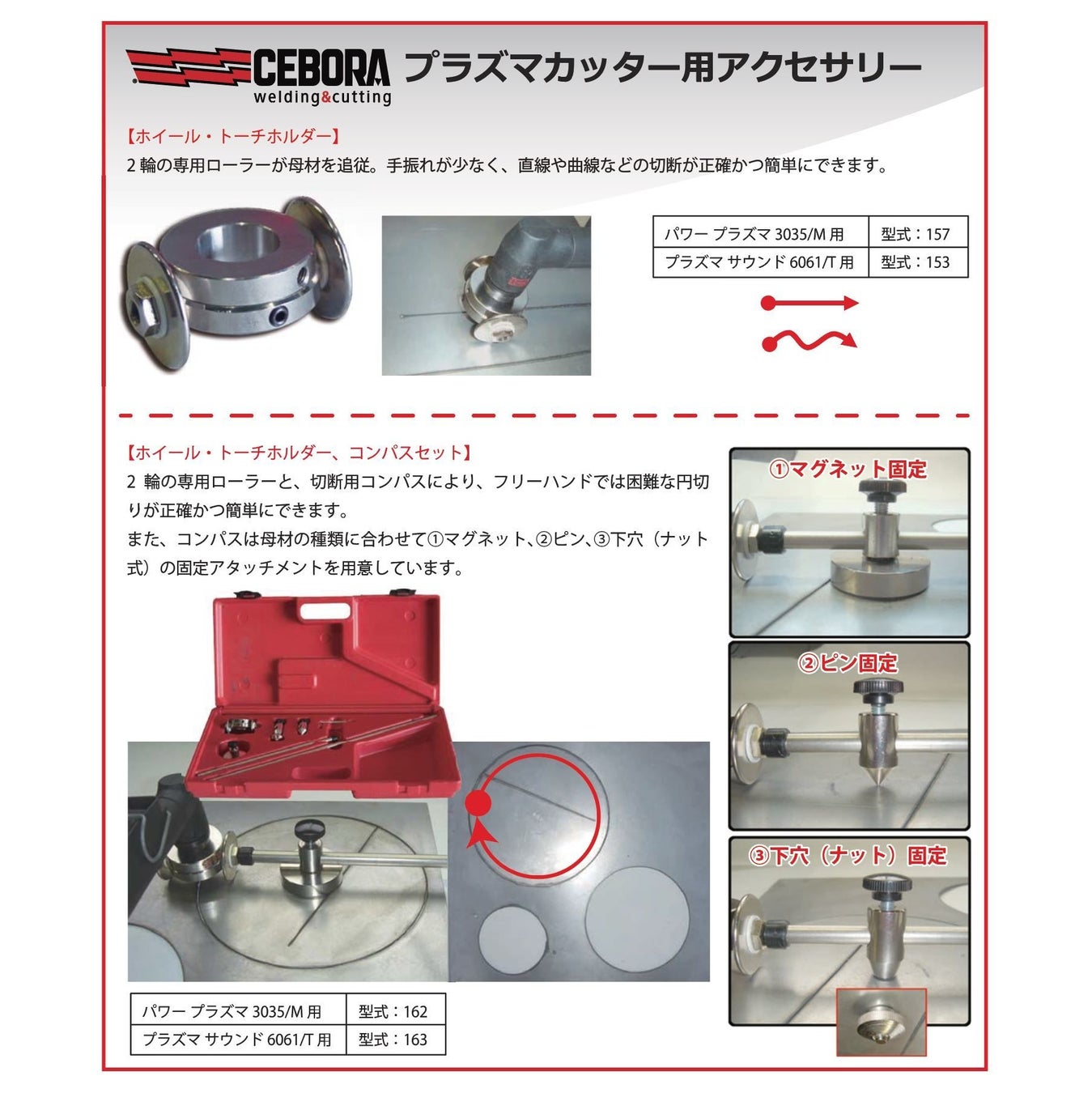 CEBORA welding&cutting プラズマカッター用アクセサリー

【ホイール・トーチホルダー】
2 輪の専用ローラーが母材を追従。手振れが少なく、直線や曲線などの切断が正確かつ簡単にできます。

| パワー プラズマ 3035/M 用 | 型式：157 |
|---|---|
| プラズマ サウンド 6061/T 用 | 型式：153 |

【ホイール・トーチホルダー、コンパスセット】
2 輪の専用ローラーと、切断用コンパスにより、フリーハンドでは困難な円切りが正確かつ簡単にできます。
また、コンパスは母材の種類に合わせて①マグネット、②ピン、③下穴（ナット式）の固定アタッチメントを用意しています。

①マグネット固定

②ピン固定

③下穴（ナット）固定

| パワー プラズマ 3035/M 用 | 型式：162 |
|---|---|
| プラズマ サウンド 6061/T 用 | 型式：163 |