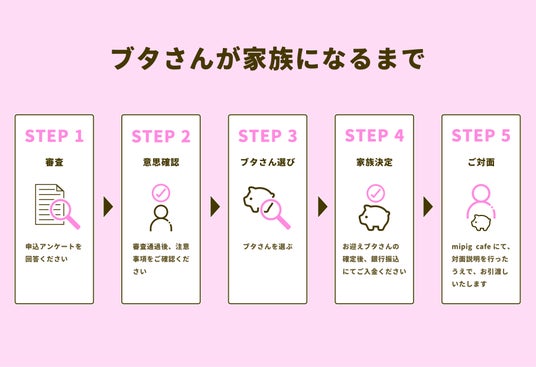 ブタさんが家族になるまで

STEP 1

審査

申込アンケートを回答ください

STEP 2

意思確認

審査通過後、注意事項をご確認ください

STEP 3

ブタさん選び

ブタさんを選ぶ

STEP 4

家族決定

お迎えブタさんの確定後、銀行振込にてご入金ください

STEP 5

ご対面

mipig cafe にて、対面説明を行ったうえで、お引渡しいたします