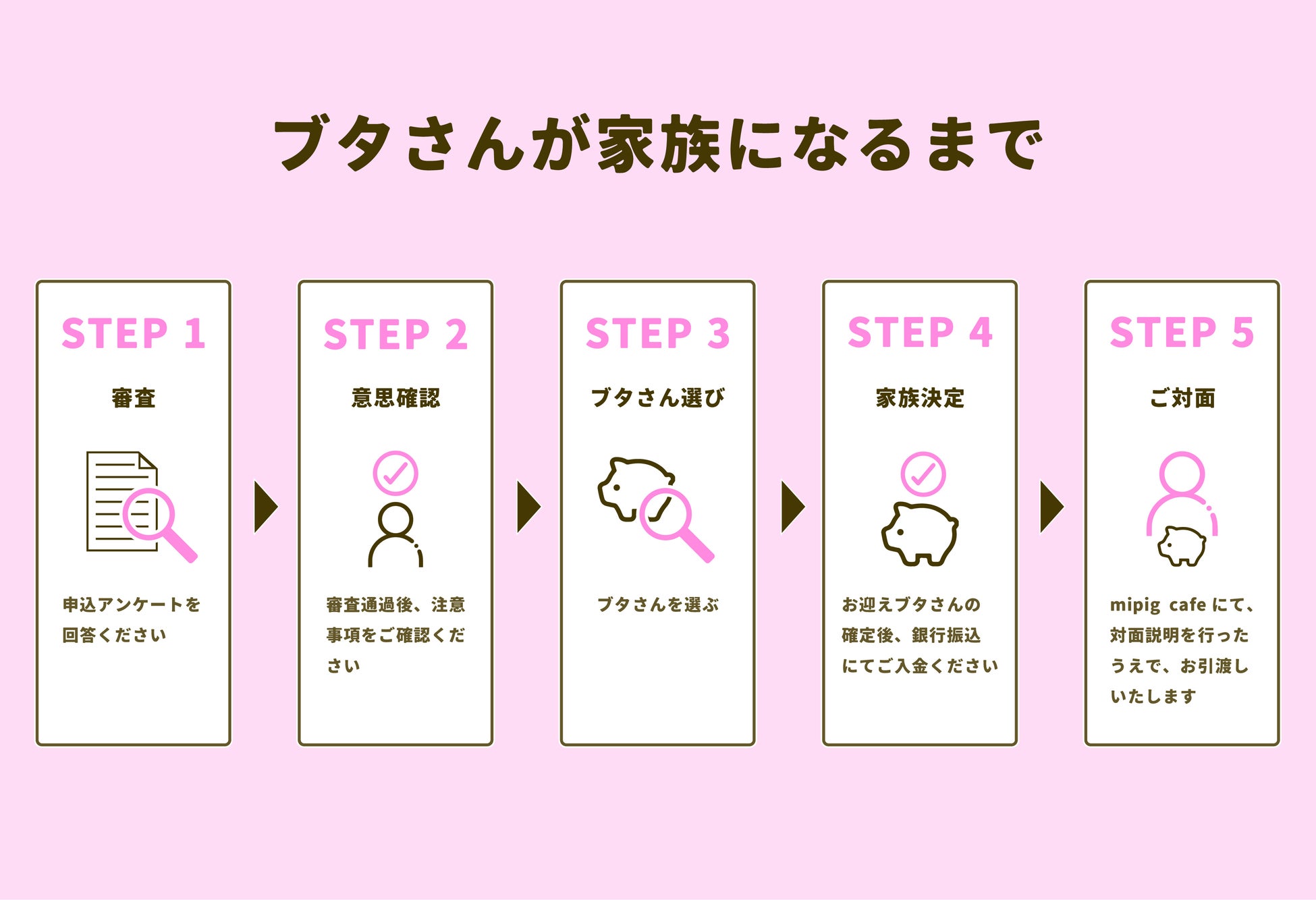 ブタさんが家族になるまで

STEP 1

審査

申込アンケートを回答ください

STEP 2

意思確認

審査通過後、注意事項をご確認ください

STEP 3

ブタさん選び

ブタさんを選ぶ

STEP 4

家族決定

お迎えブタさんの確定後、銀行振込にてご入金ください

STEP 5

ご対面

mipig cafe にて、対面説明を行ったうえで、お引渡しいたします