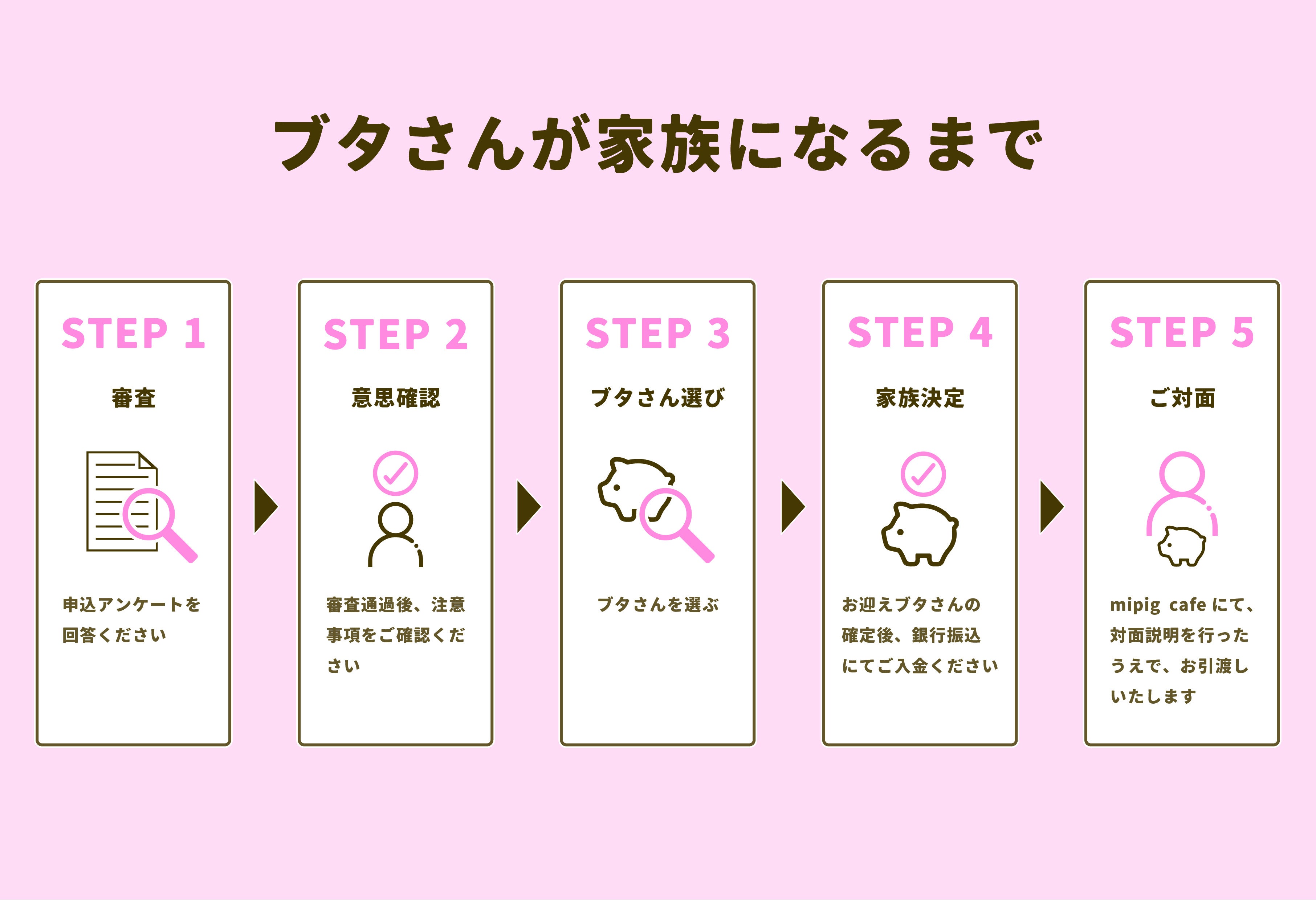 ブタさんが家族になるまで

STEP 1

審査

申込アンケートを回答ください

STEP 2

意思確認

審査通過後、注意事項をご確認ください

STEP 3

ブタさん選び

ブタさんを選ぶ

STEP 4

家族決定

お迎えブタさんの確定後、銀行振込にてご入金ください

STEP 5

ご対面

mipig cafe にて、対面説明を行ったうえで、お引渡しいたします