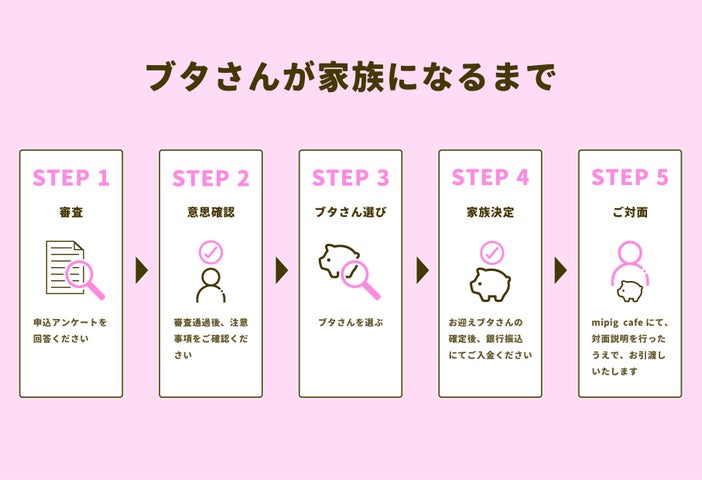 ブタさんが家族になるまで

STEP 1

審査

申込アンケートを回答ください

STEP 2

意思確認

審査通過後、注意事項をご確認ください

STEP 3

ブタさん選び

ブタさんを選ぶ

STEP 4

家族決定

お迎えブタさんの確定後、銀行振込にてご入金ください

STEP 5

ご対面

mipig cafe にて、対面説明を行ったうえで、お引渡しいたします