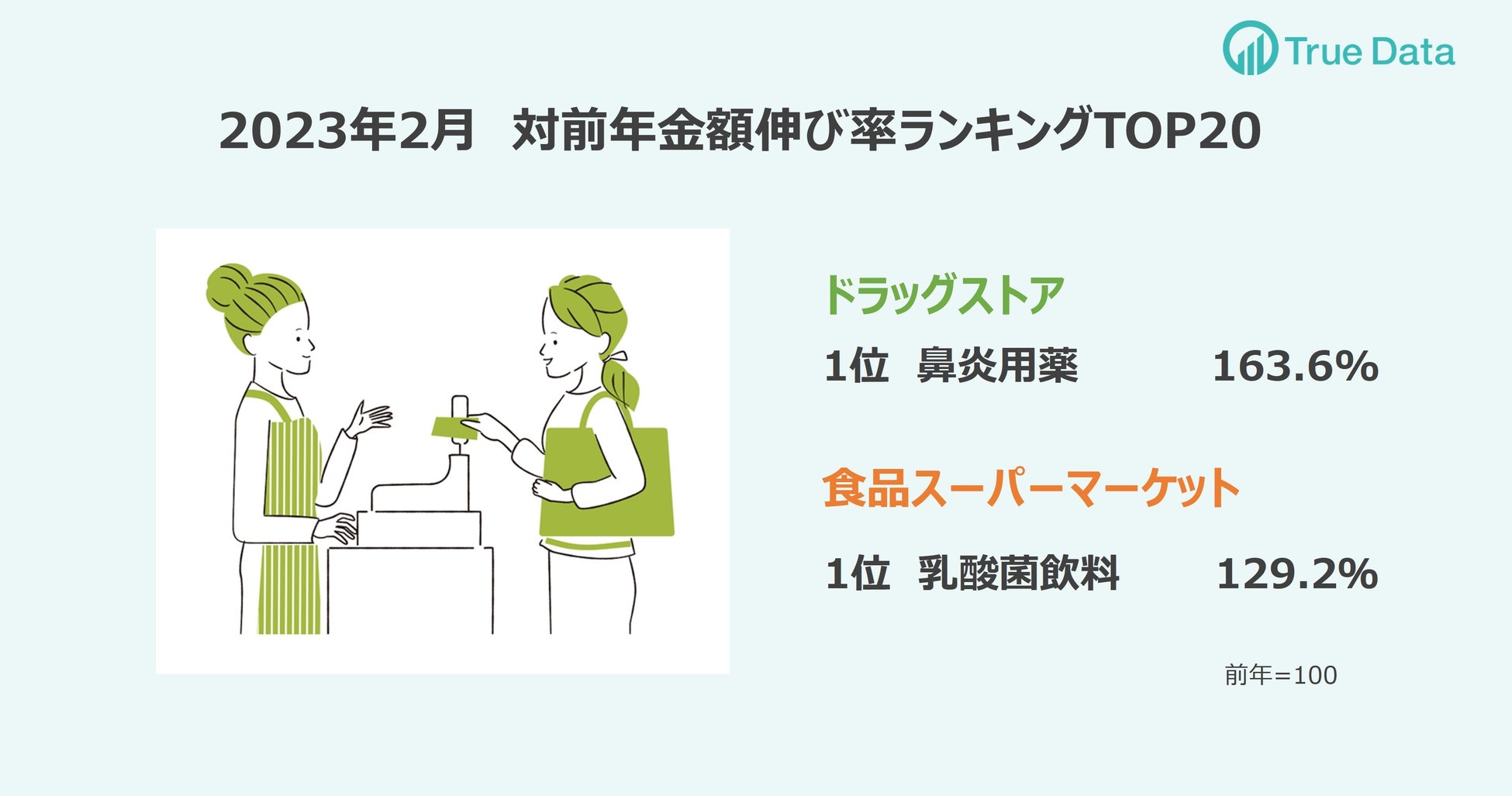 True Data

2023年2月　対前年金額伸び率ランキングTOP20

ドラッグストア

1位　鼻炎用薬　163.6%

食品スーパーマーケット

1位　乳酸菌飲料　129.2%

前年＝100