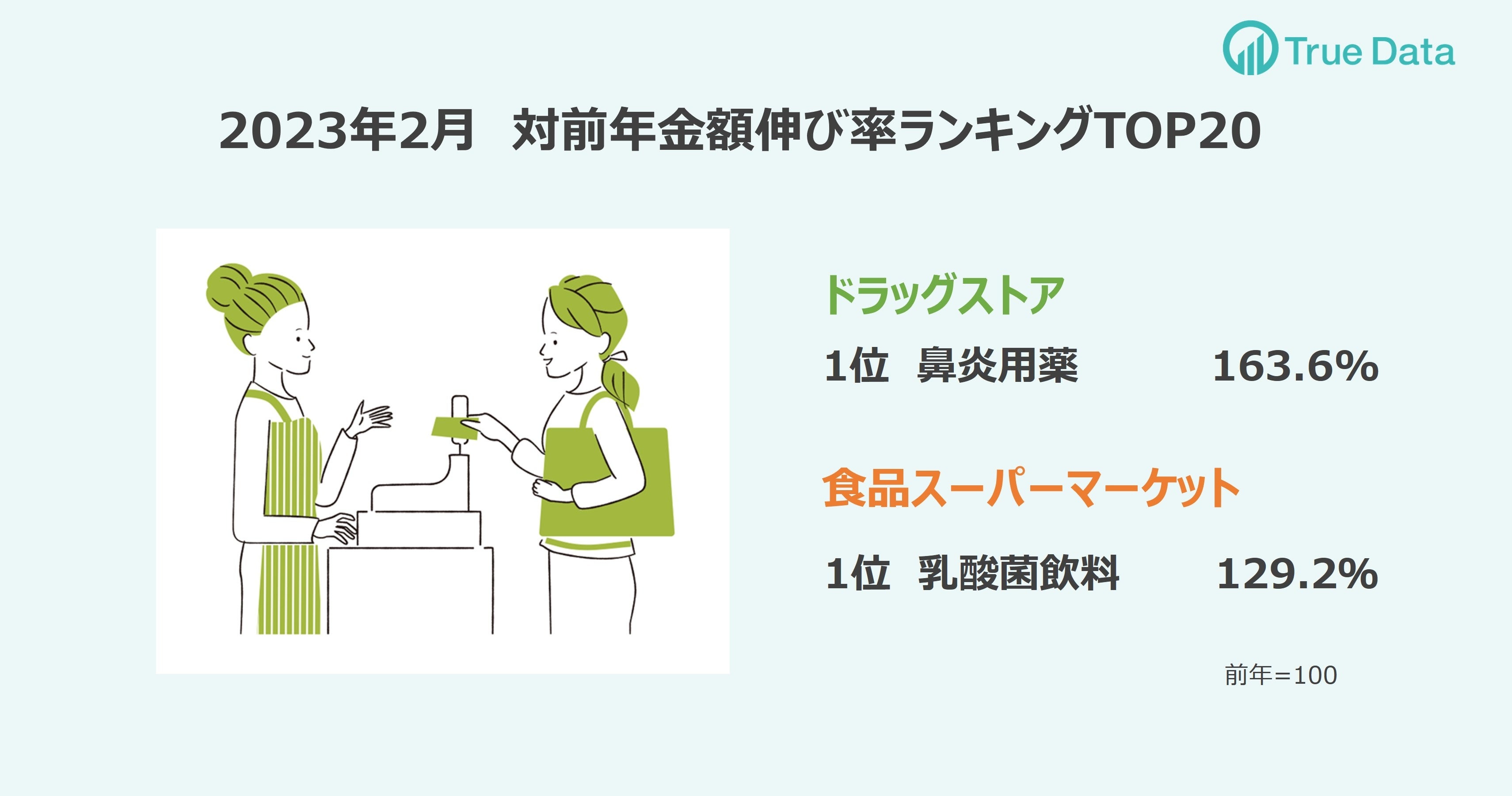 True Data

2023年2月　対前年金額伸び率ランキングTOP20

ドラッグストア

1位　鼻炎用薬　163.6%

食品スーパーマーケット

1位　乳酸菌飲料　129.2%

前年=100